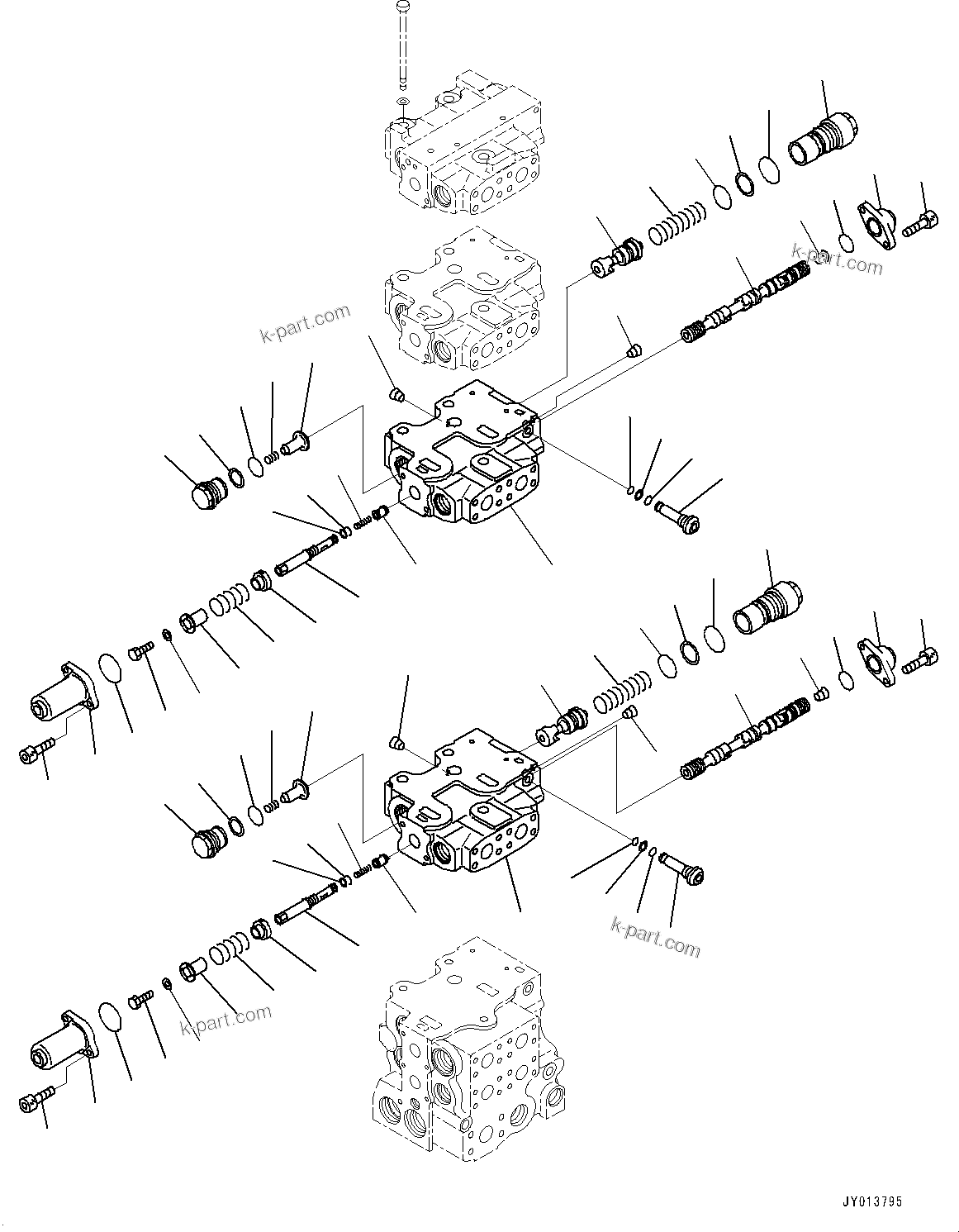 k-part.com

k-part.com

k-part.com

k-part.com

JY013795