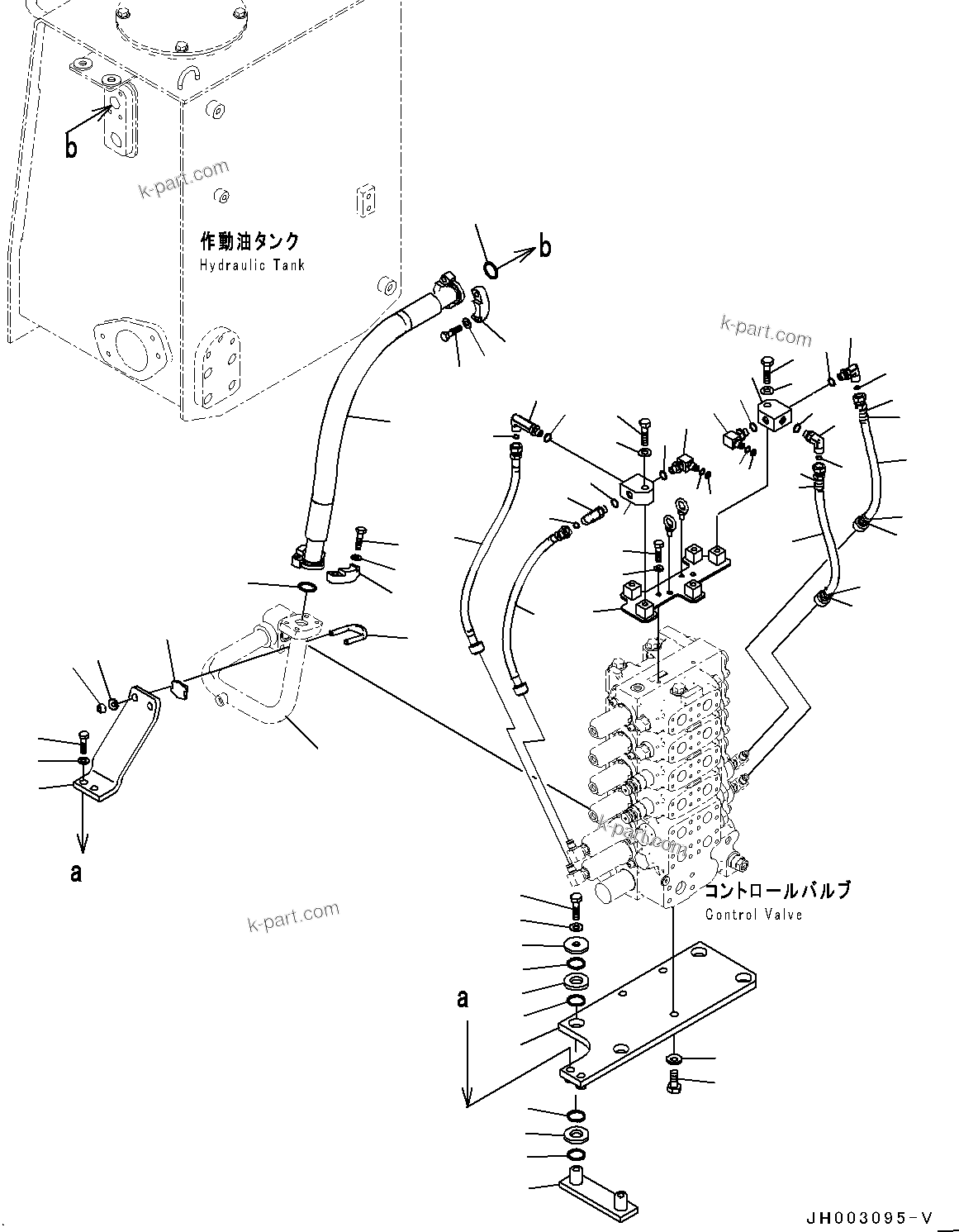 b

k-part.com

作動油タンク
Hydraulic Tank

b

k-part.com

a

k-part.com

k-part.com

コントロールバルブ
Control Valve

a

JH003095-V