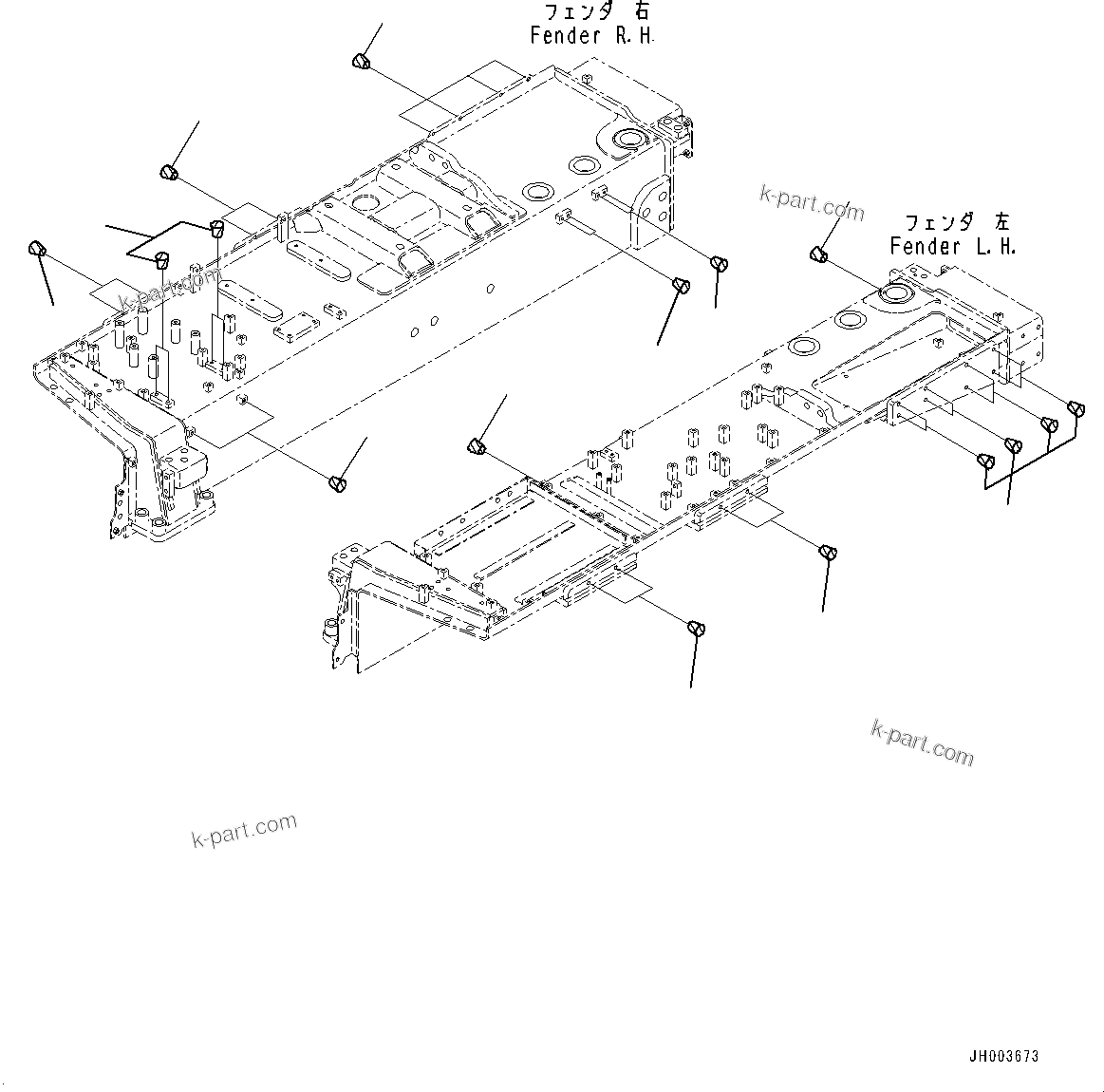 フェンダ 右
Fender R.H.

k-part.com

フェンダ 左
Fender L.H.

k-part.com

k-part.com

k-part.com

JH003673