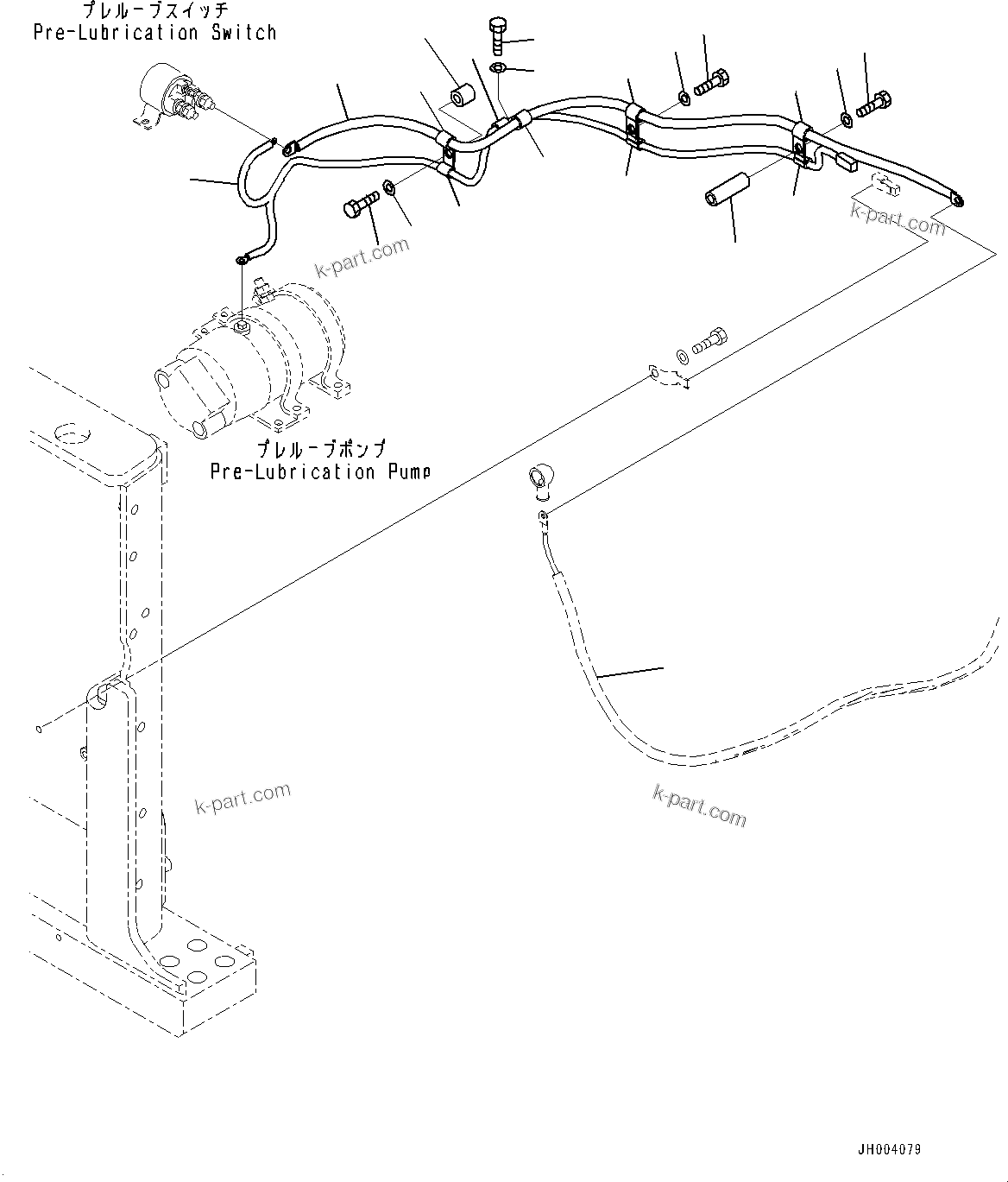 プレルーブスイッチ
Pre-Lubrication Switch

k-part.com

k-part.com

プレルーブポンプ
Pre-Lubrication Pump

k-part.com

k-part.com

JH004079