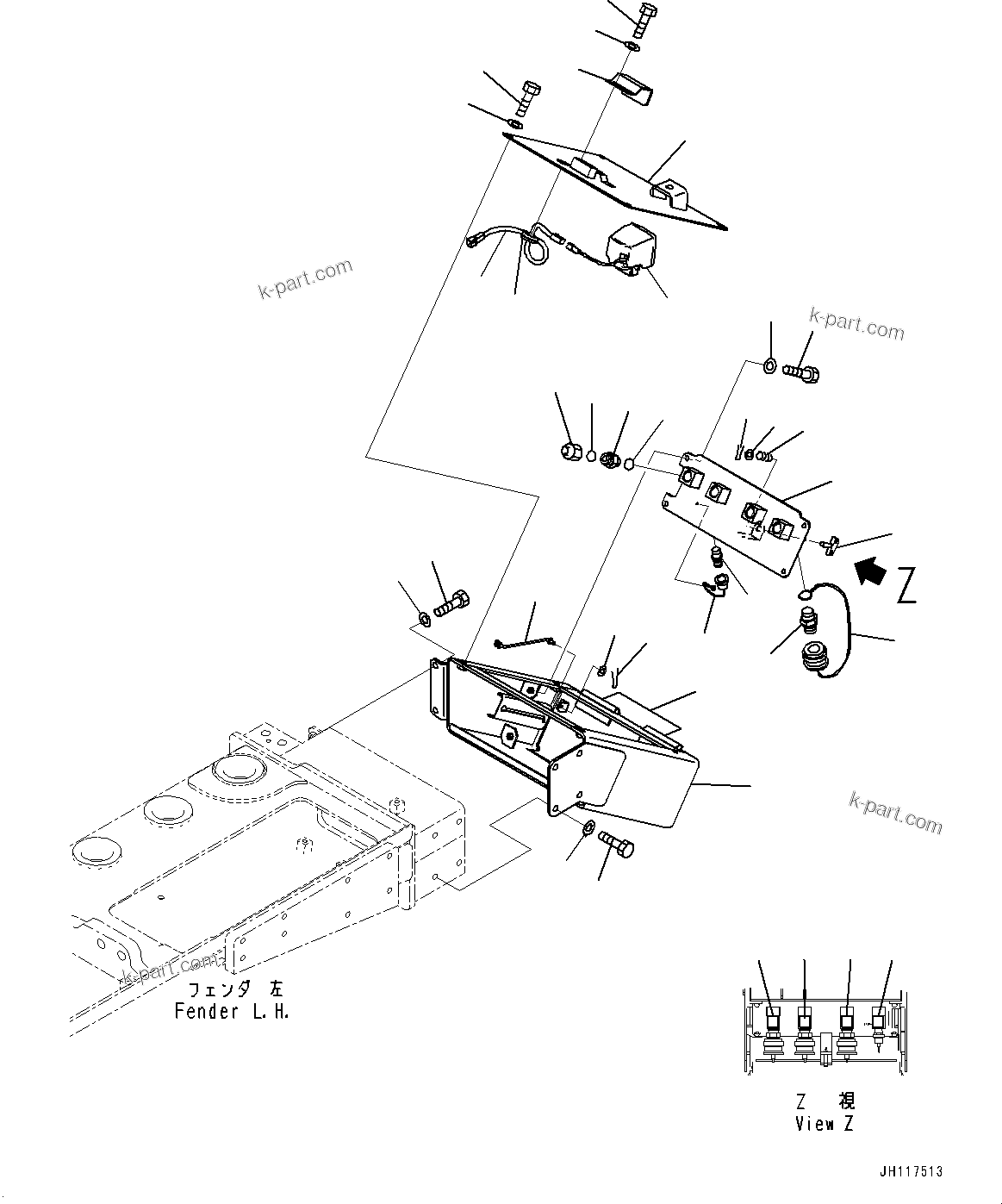 k-part.com

k-part.com

Z

k-part.com

k-part.com

フェンダ 左
Fender L.H.

Z 視
View Z

JH117513