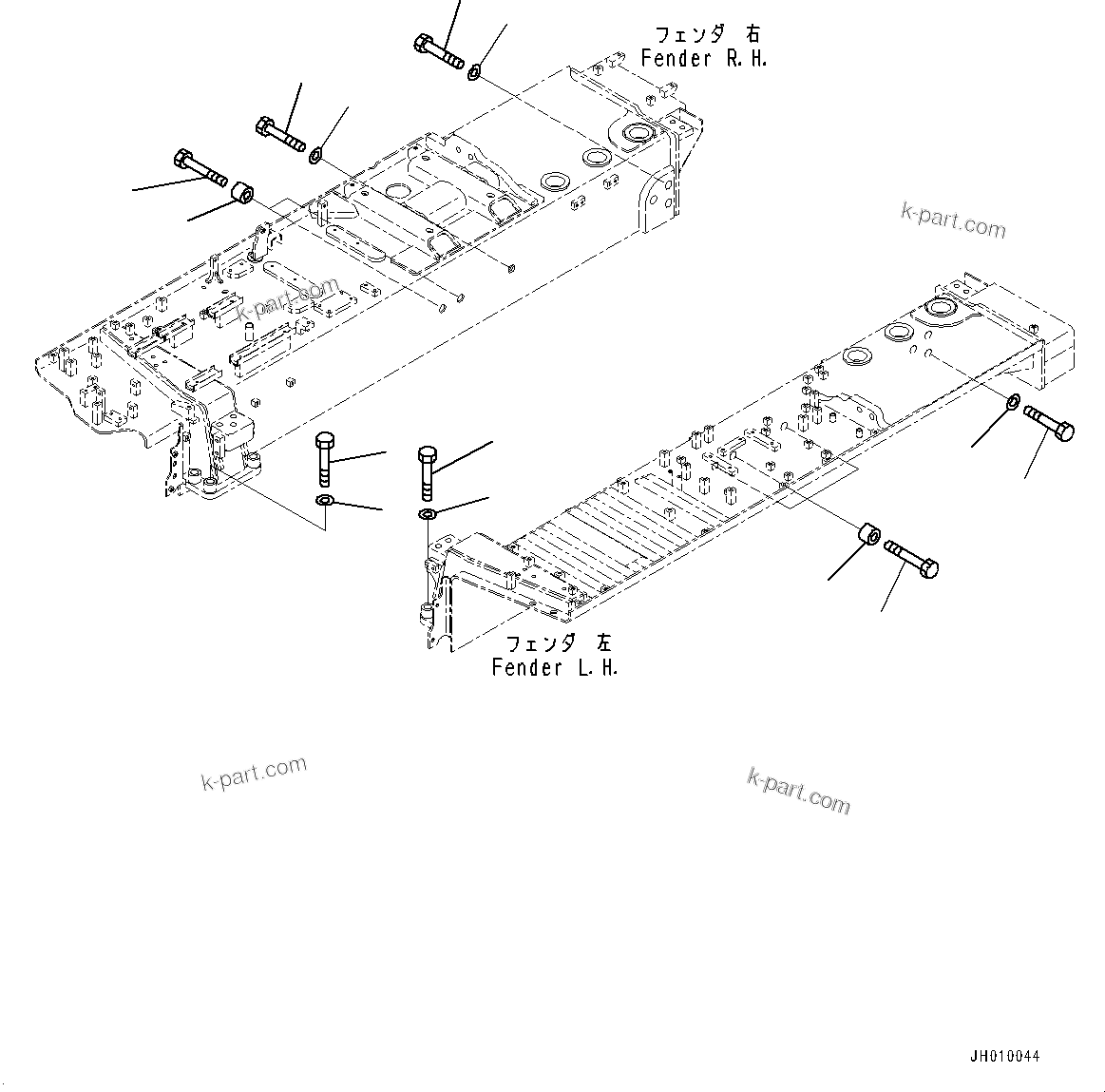 フェンダ 右
Fender R.H.

k-part.com

k-part.com

フェンダ 左
Fender L.H.

k-part.com

k-part.com

JH010044