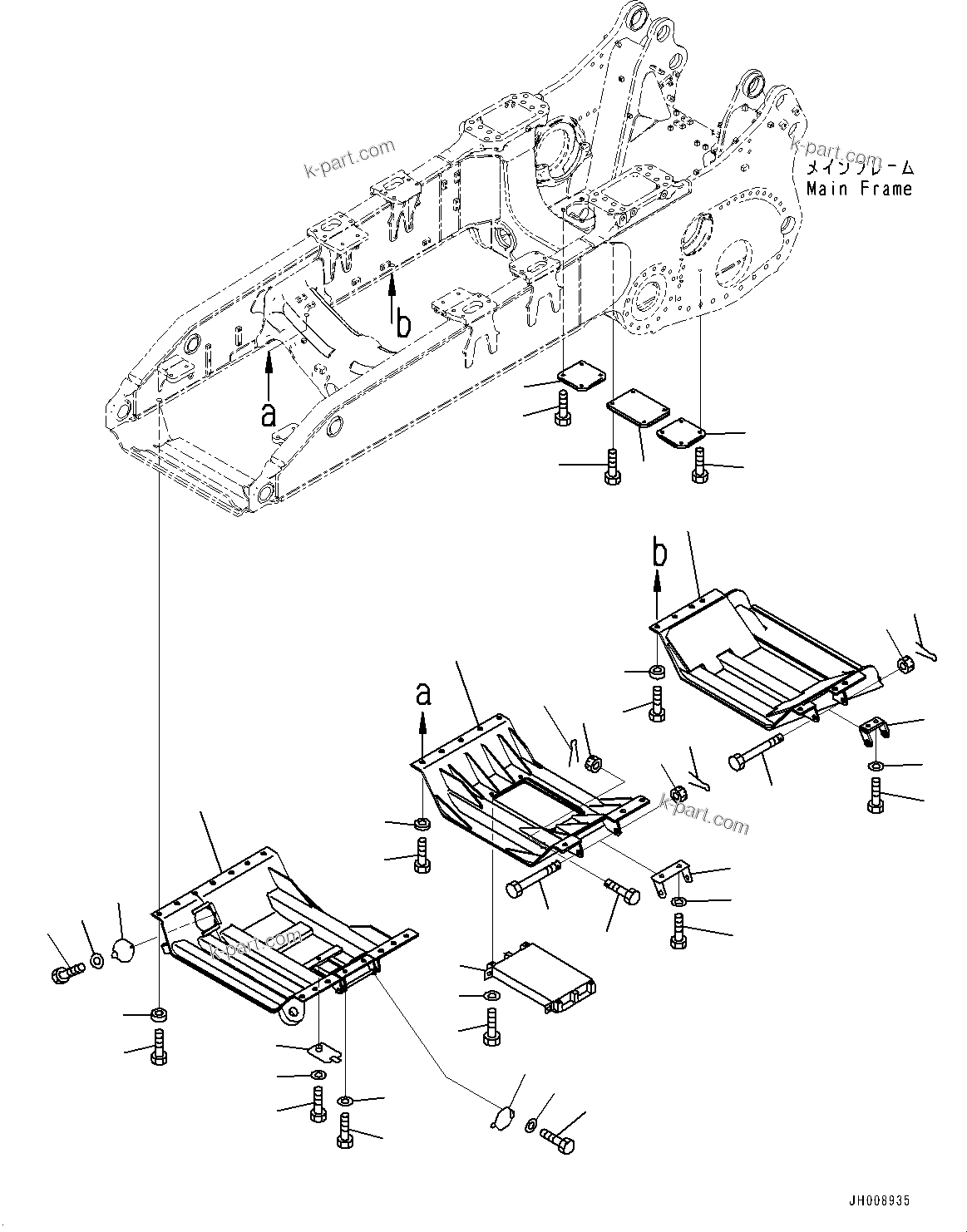 k-part.com

k-part.com
メインフレーム
Main Frame

b

a

b

a

k-part.com

k-part.com

JH008935