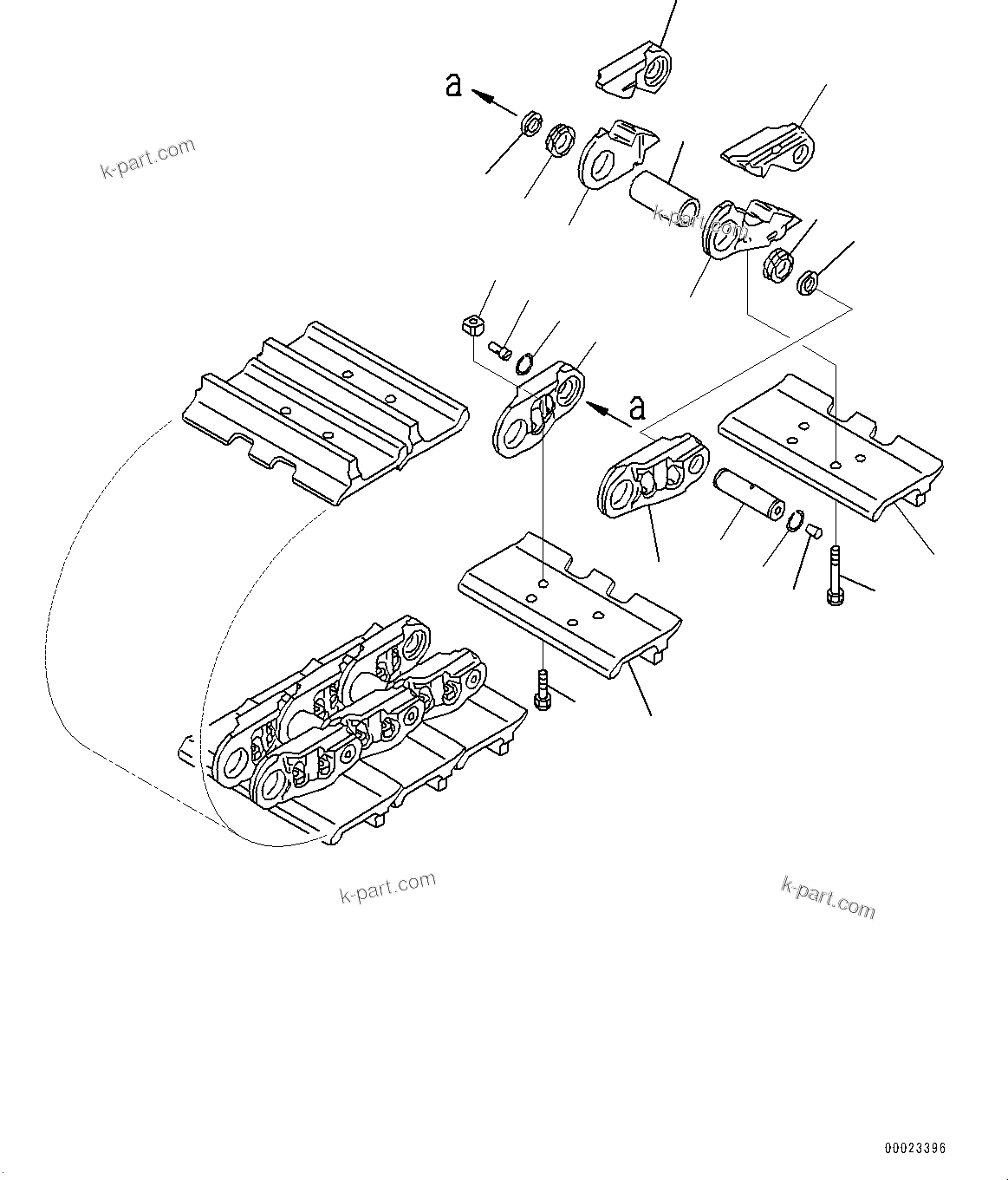 a

k-part.com

k-part.com

a

k-part.com

k-part.com

00023396