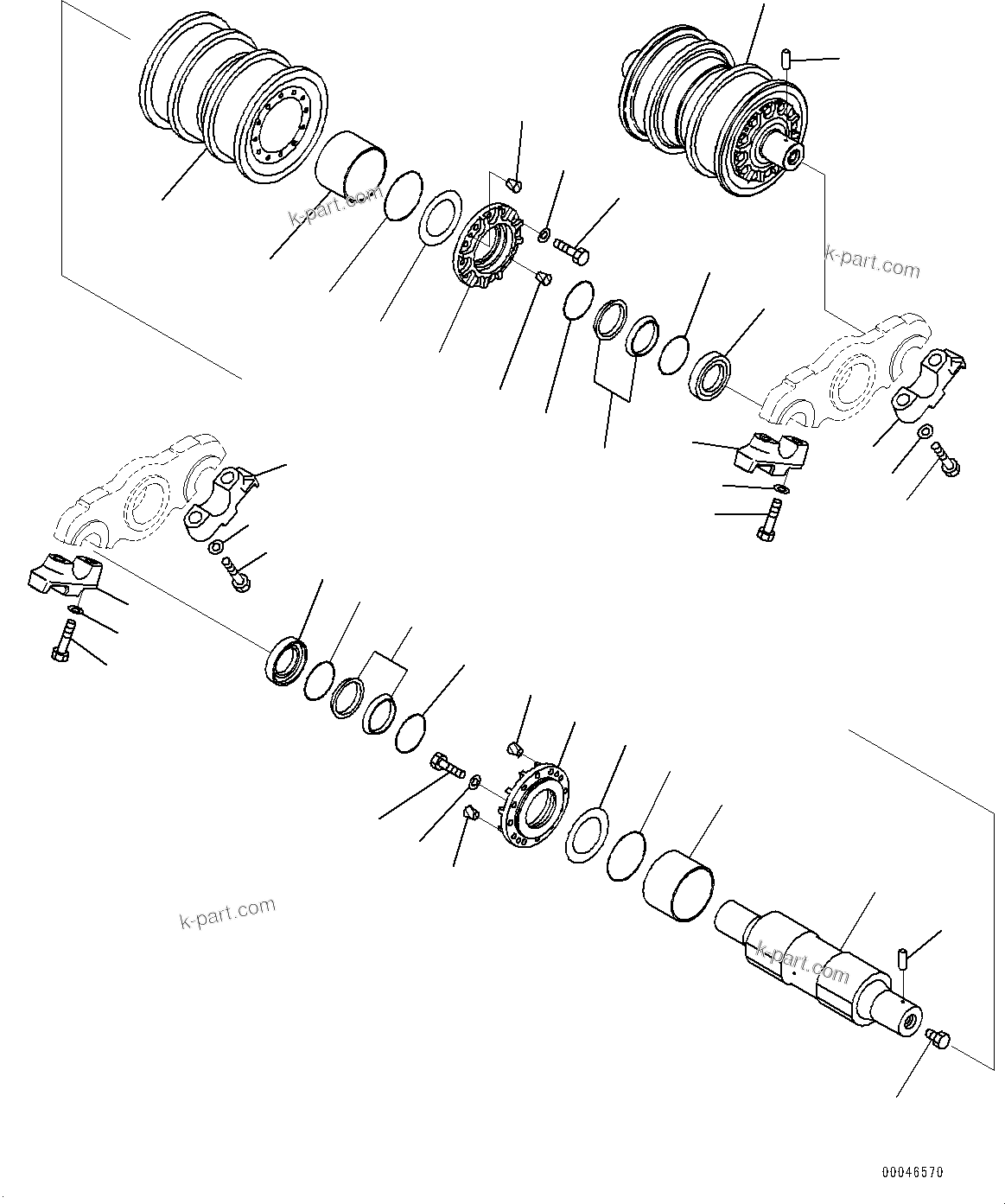 k-part.com

k-part.com

k-part.com

k-part.com

00046570