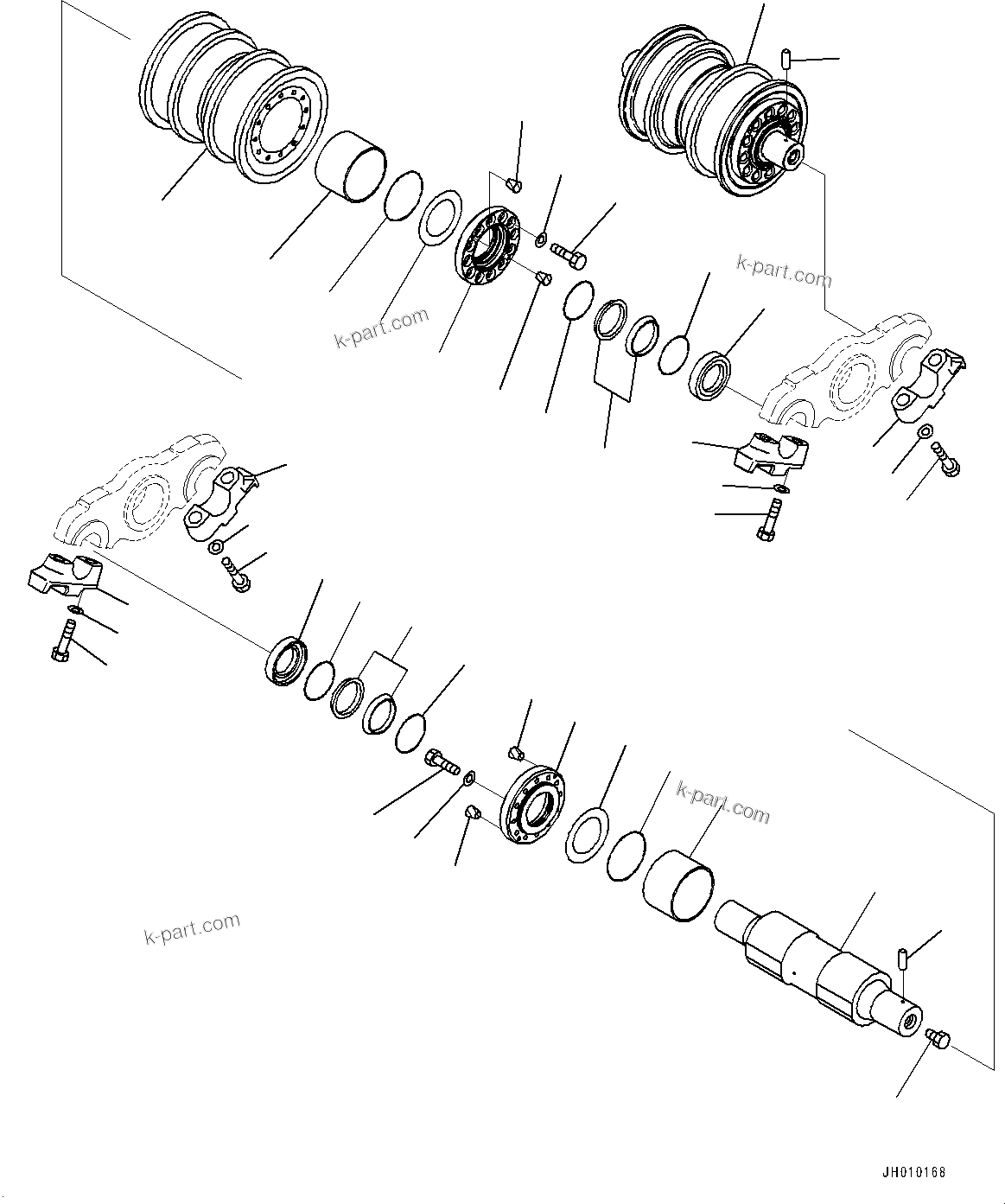 k-part.com

k-part.com

k-part.com

k-part.com

JH010168