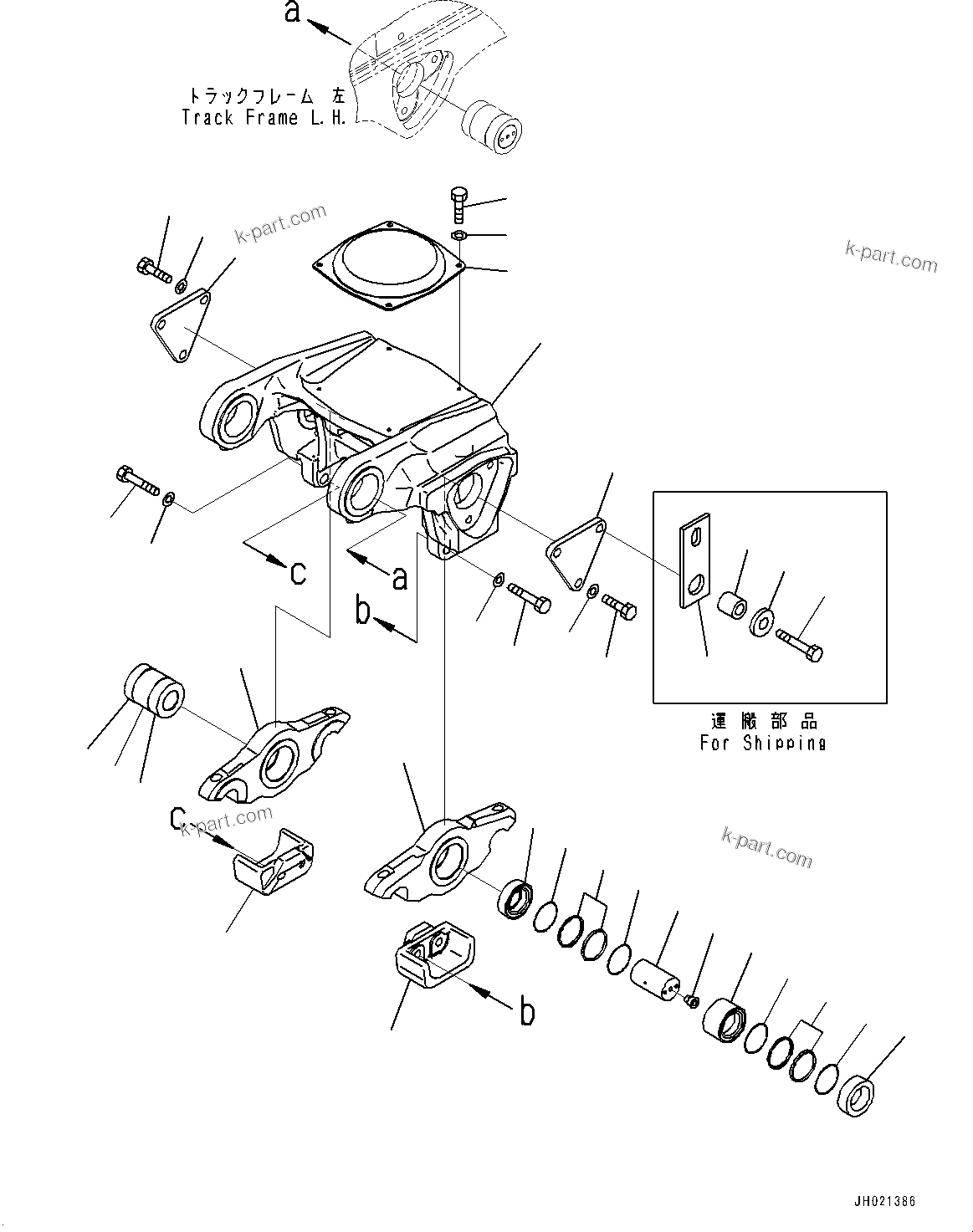 a

トラックフレーム 左
Track Frame L.H.

k-part.com

k-part.com

c

a

b

運搬部品
For Shipping

c

k-part.com

k-part.com

b

JH021386