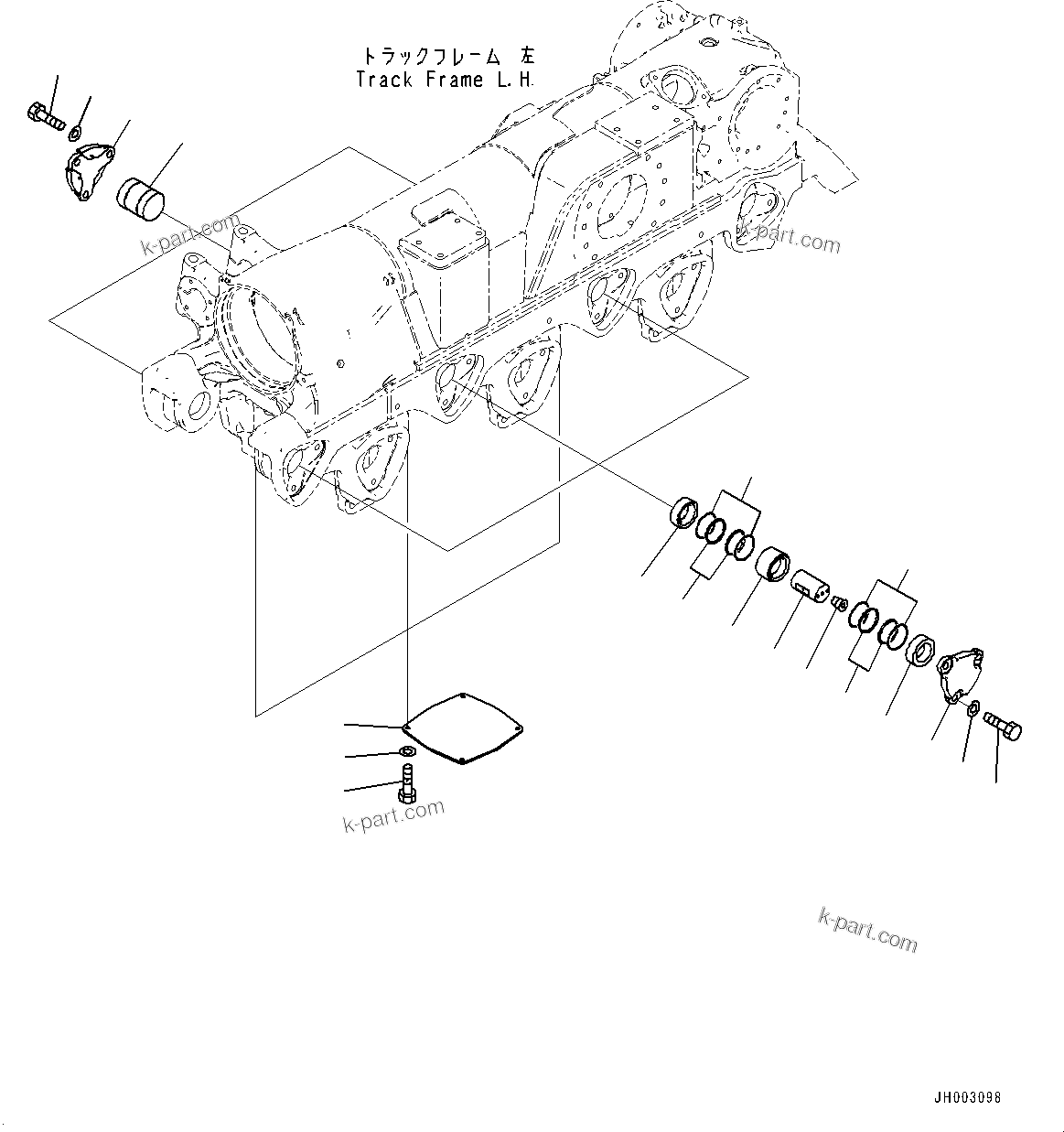 トラックフレーム 左
Track Frame L.H.

k-part.com

k-part.com

k-part.com

k-part.com

JH003098