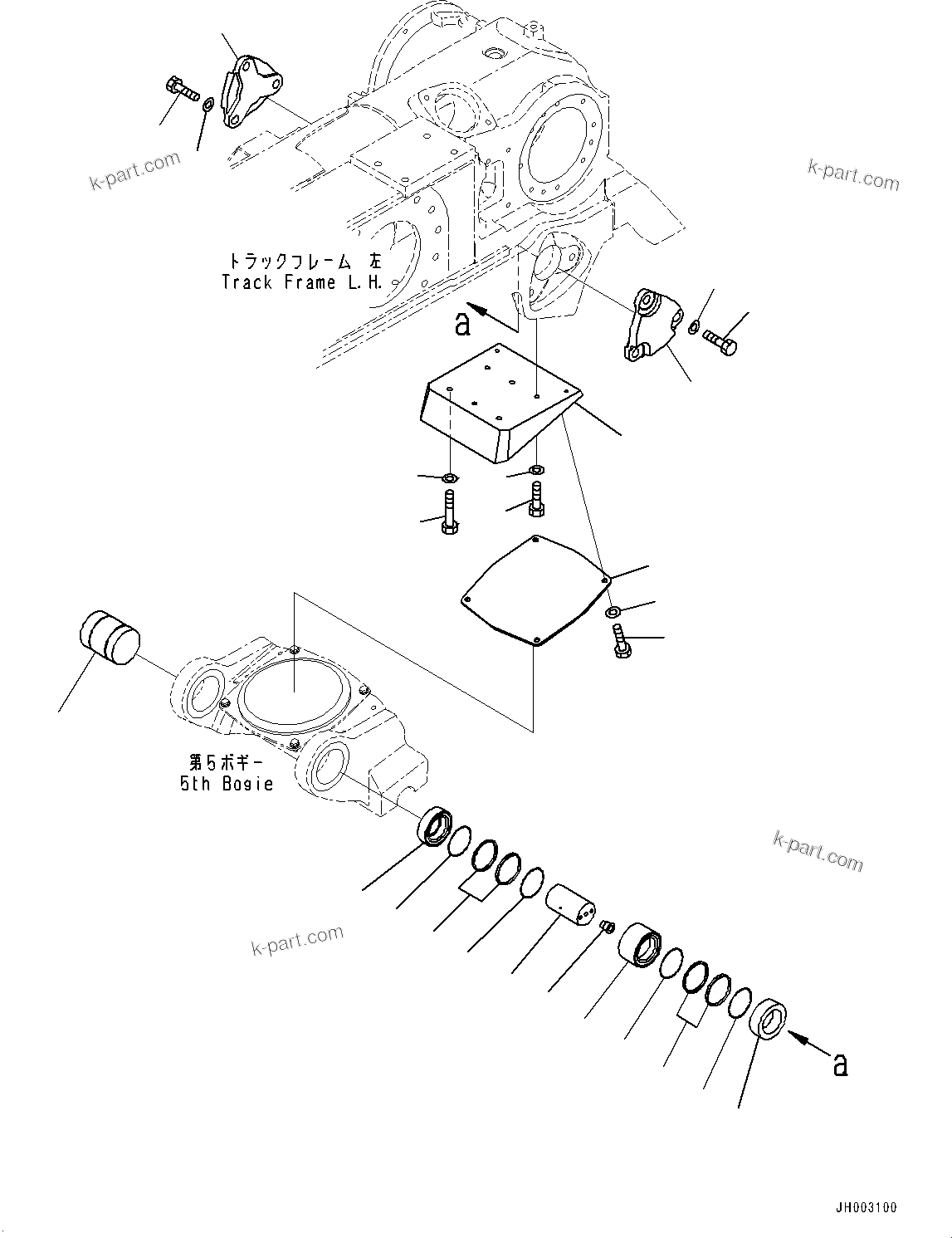 k-part.com

k-part.com

トラックフレーム 左
Track Frame L.H.

a

第5ボギー
5th Bogie

k-part.com

k-part.com

a

JH003100