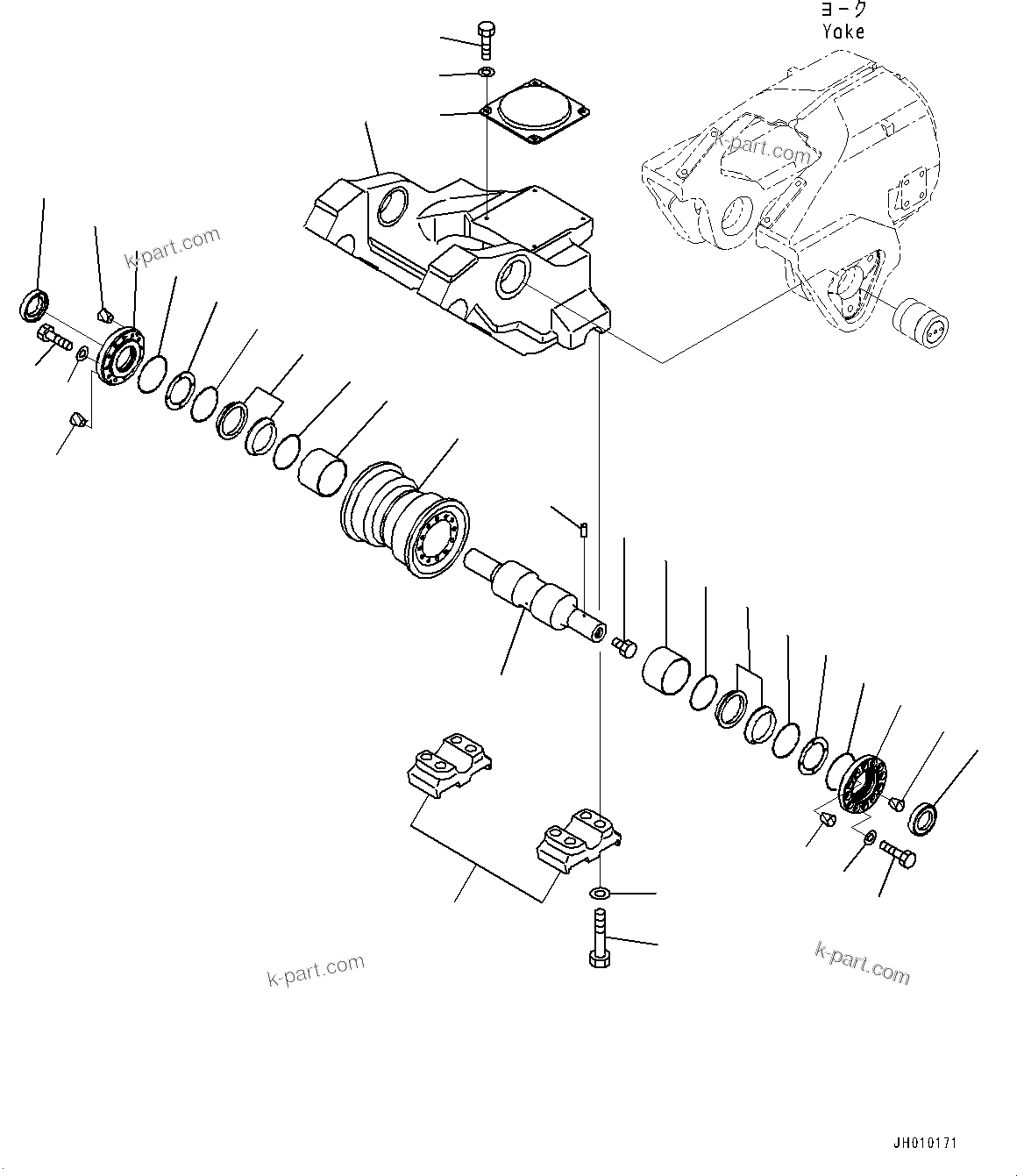 ヨーク
Yoke

k-part.com

k-part.com

k-part.com

k-part.com

JH010171