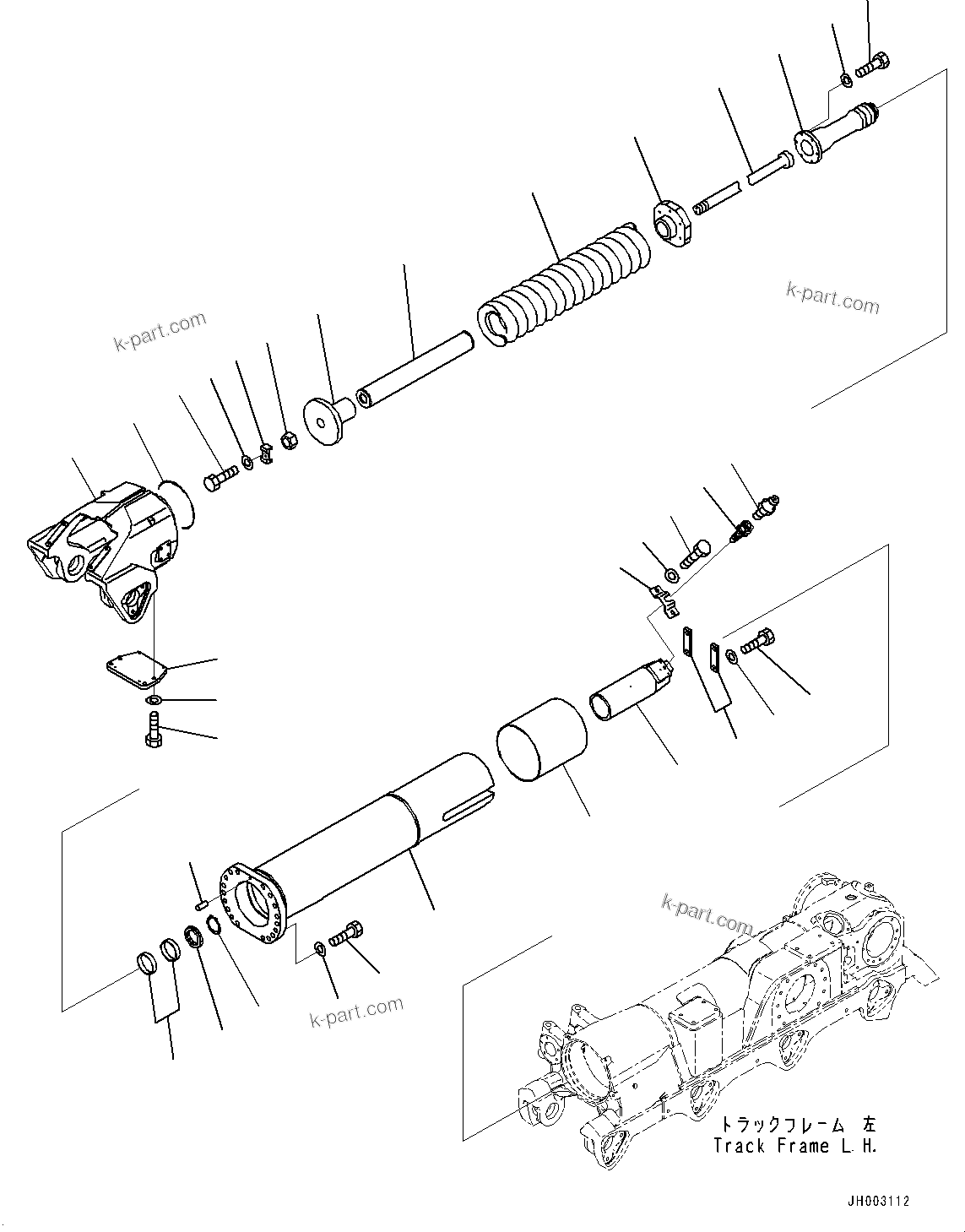 k-part.com

k-part.com

k-part.com

k-part.com

トラックフレーム 左
Track Frame L.H.

JH003112