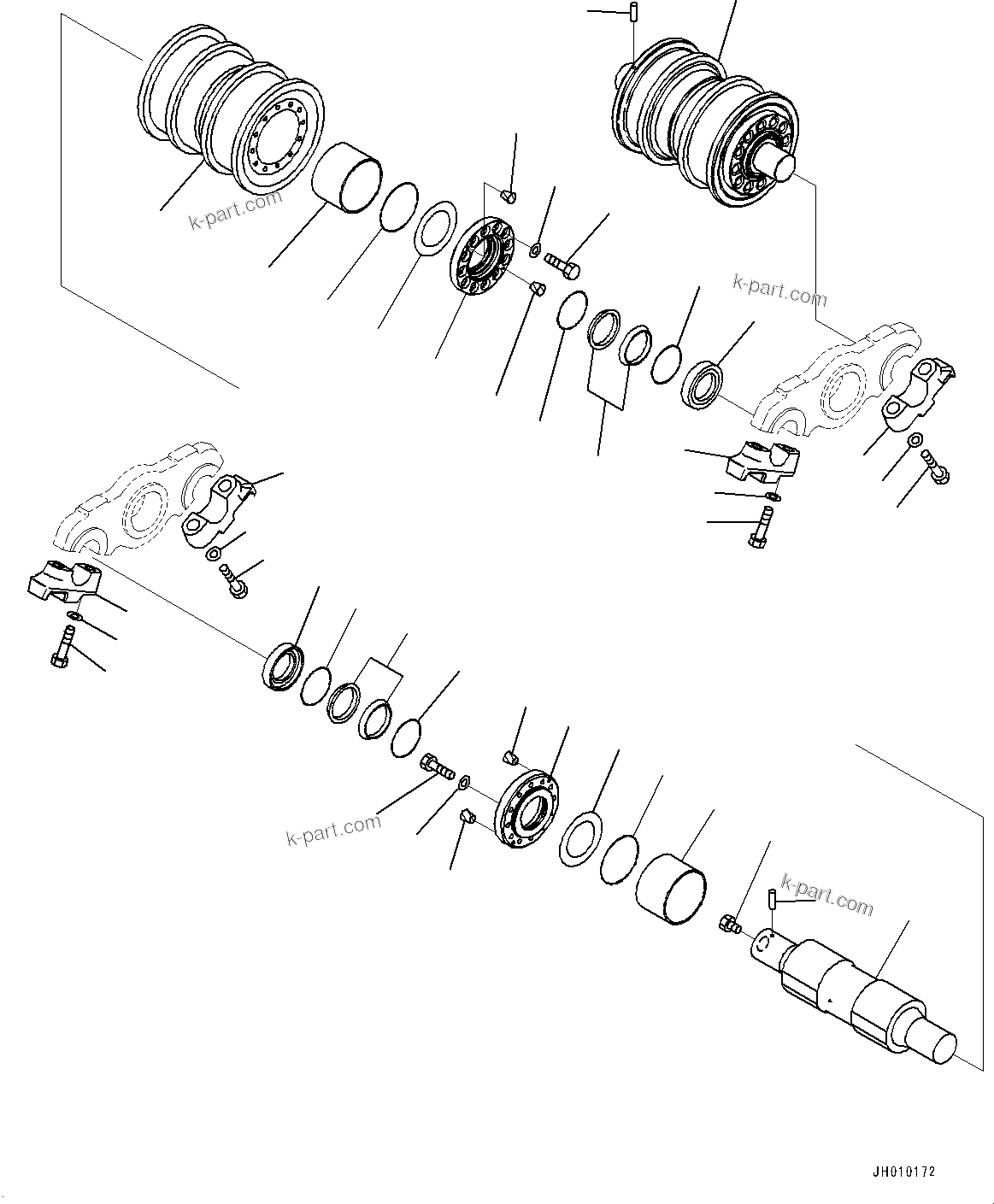 k-part.com

k-part.com

k-part.com

k-part.com

JH010172