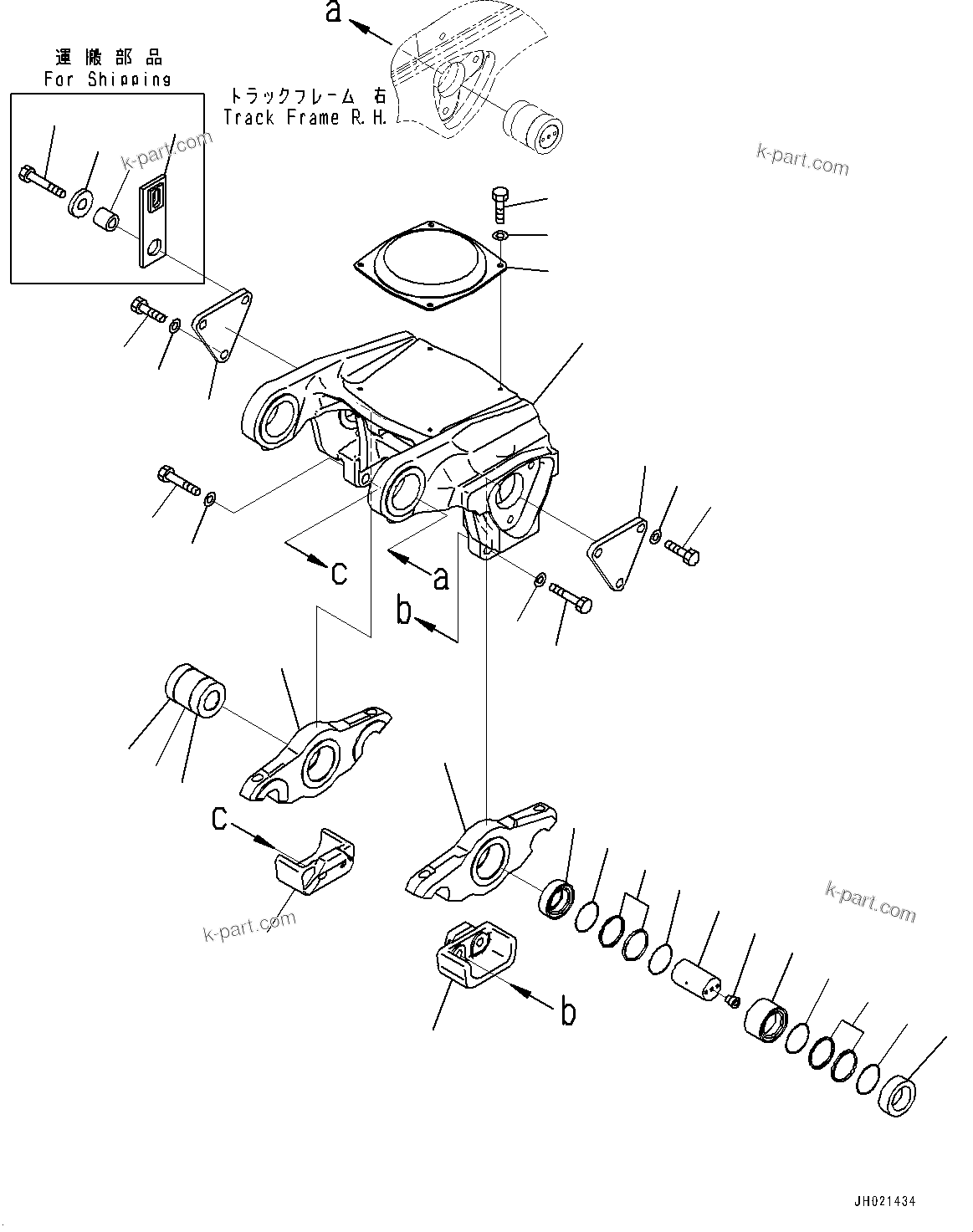 a

運搬部品
For Shipping

トラックフレーム 右
Track Frame R.H.

k-part.com

k-part.com

c

a

b

c

k-part.com

k-part.com

b

JH021434