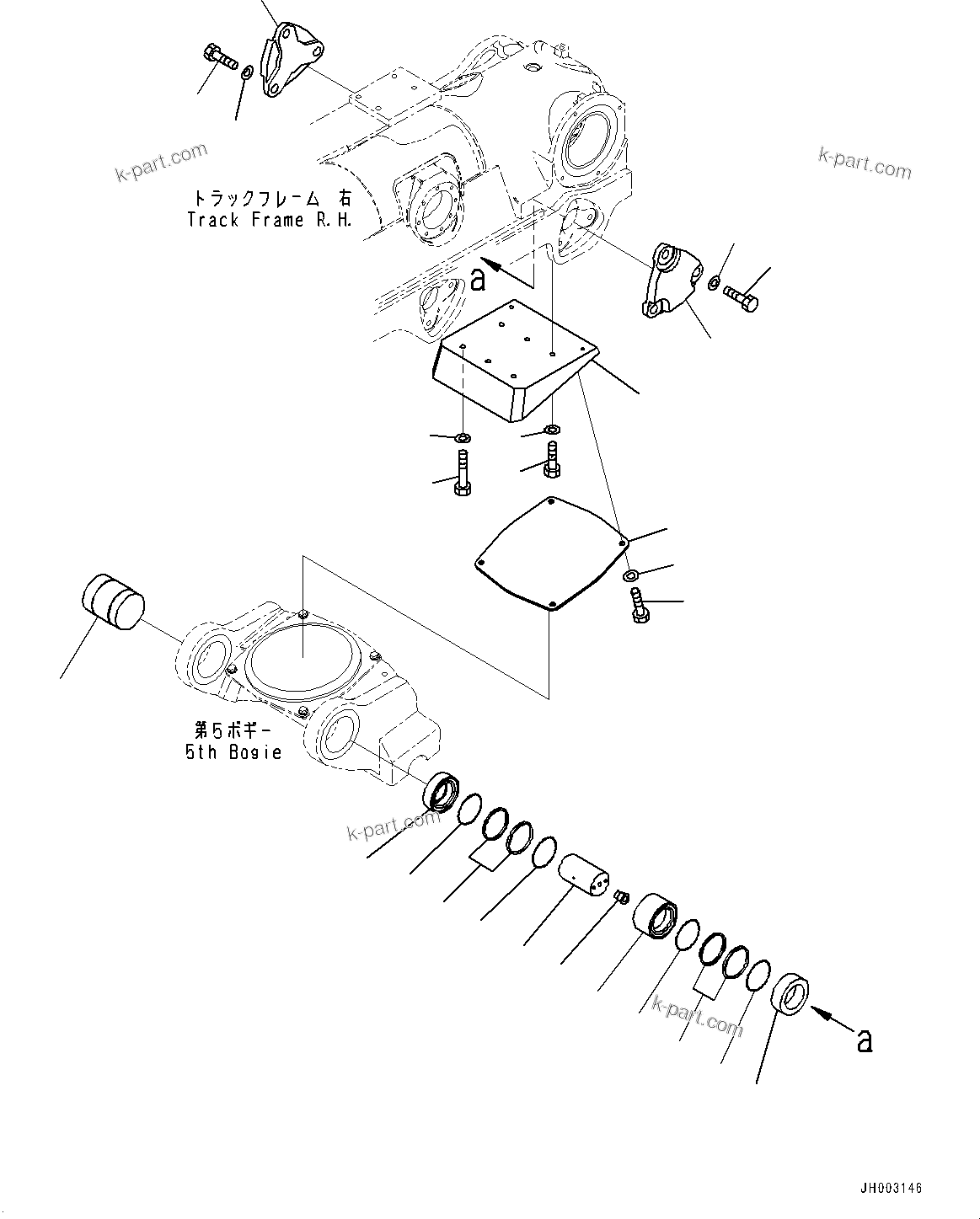 k-part.com

k-part.com

トラックフレーム 右
Track Frame R.H.

a

第5ボギー
5th Bogie

k-part.com

k-part.com

a

JH003146