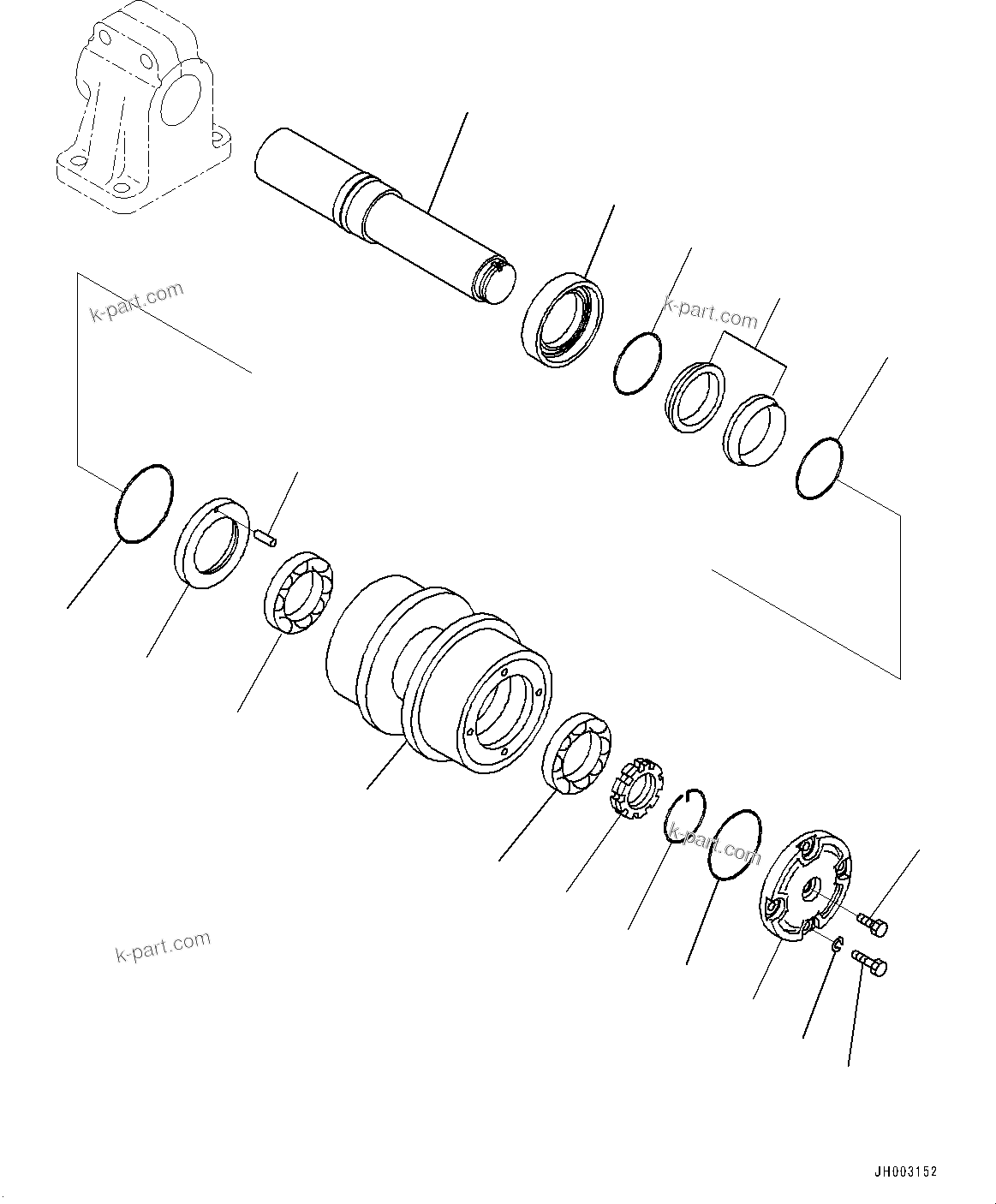 k-part.com

k-part.com

k-part.com

k-part.com

JH003152