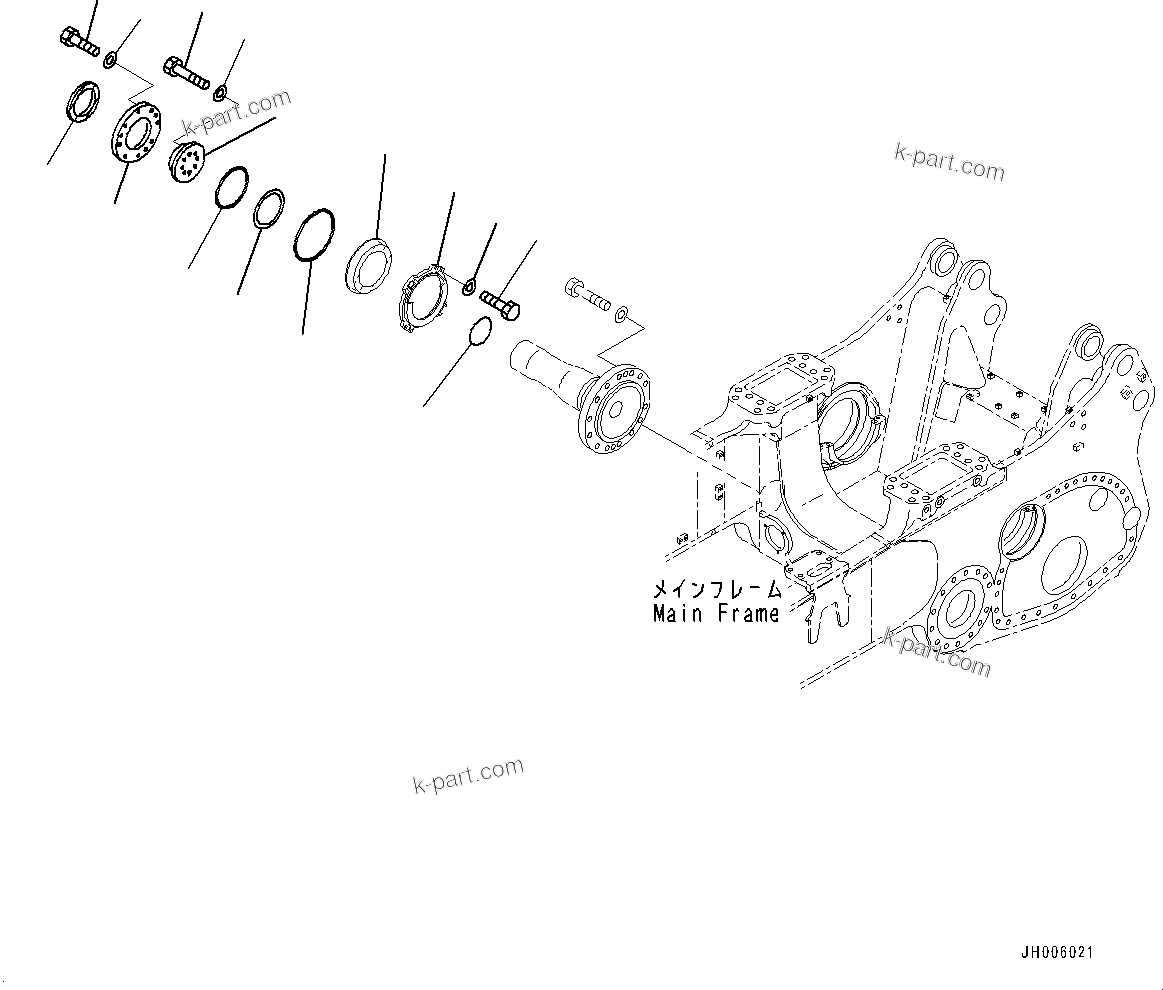 k-part.com

k-part.com

メインフレーム
Main Frame

k-part.com

k-part.com

JH006021