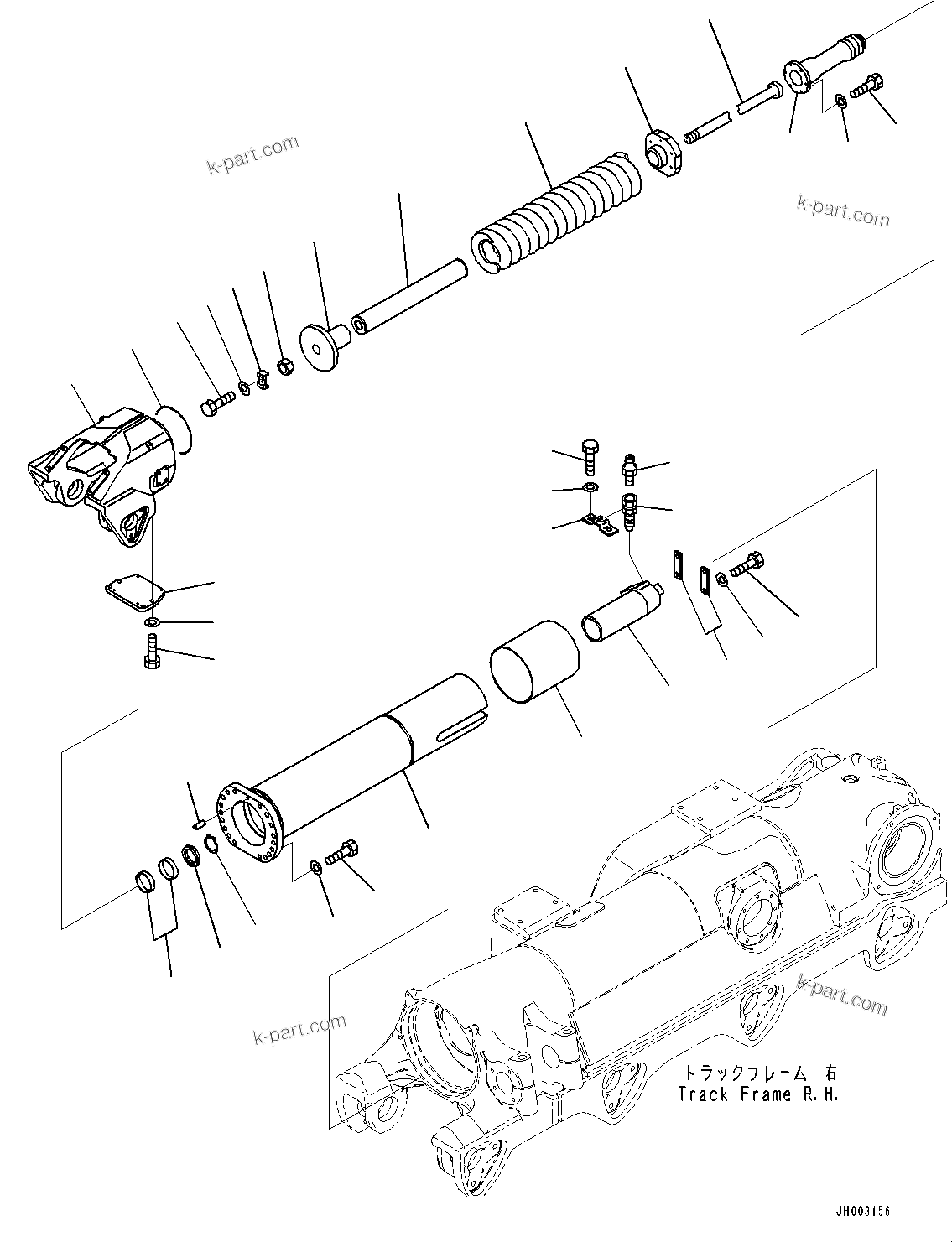 k-part.com

k-part.com

k-part.com

k-part.com

トラックフレーム 右
Track Frame R.H.

JH003156