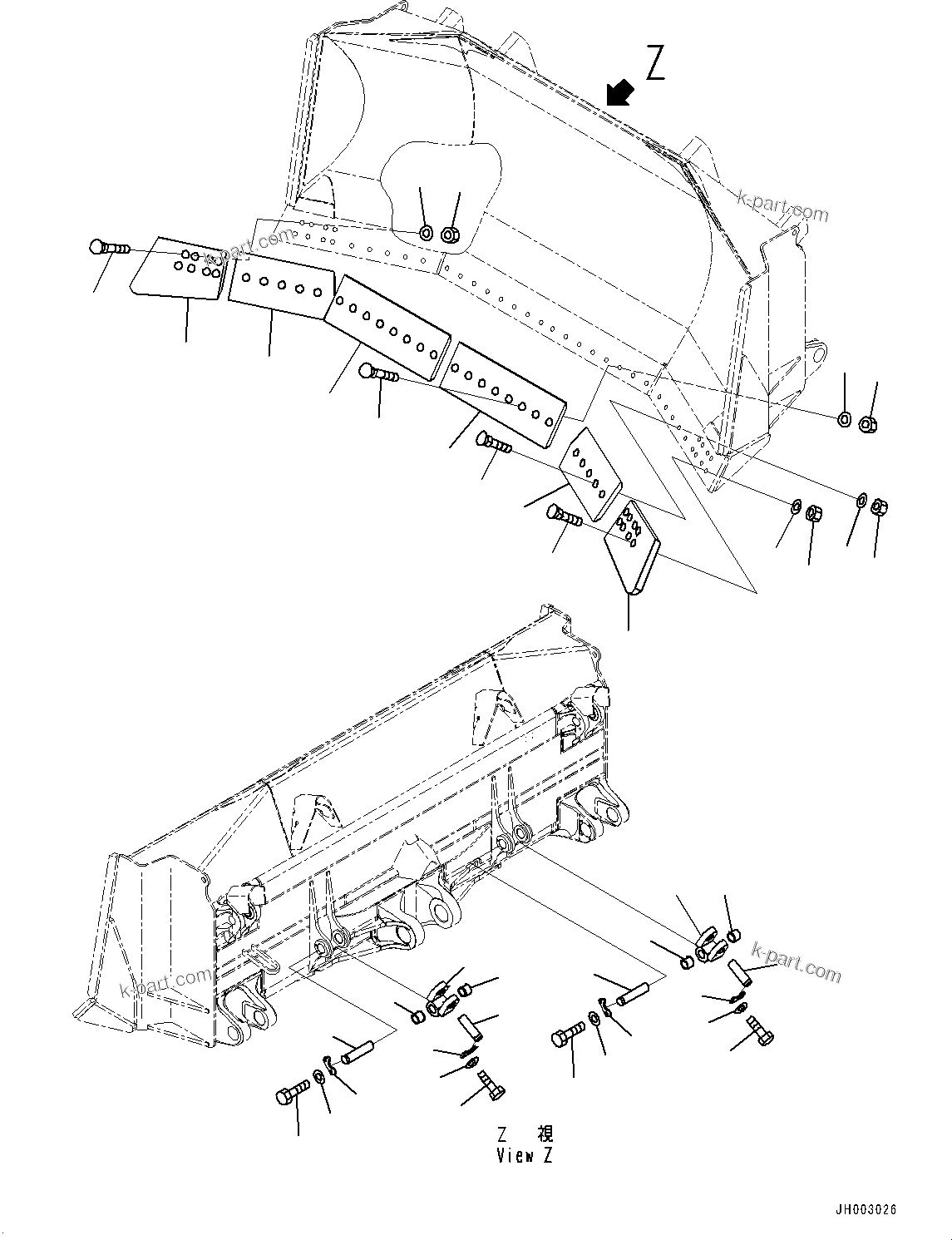 Z

k-part.com

k-part.com

k-part.com

k-part.com

Z 視
View Z

JH003026