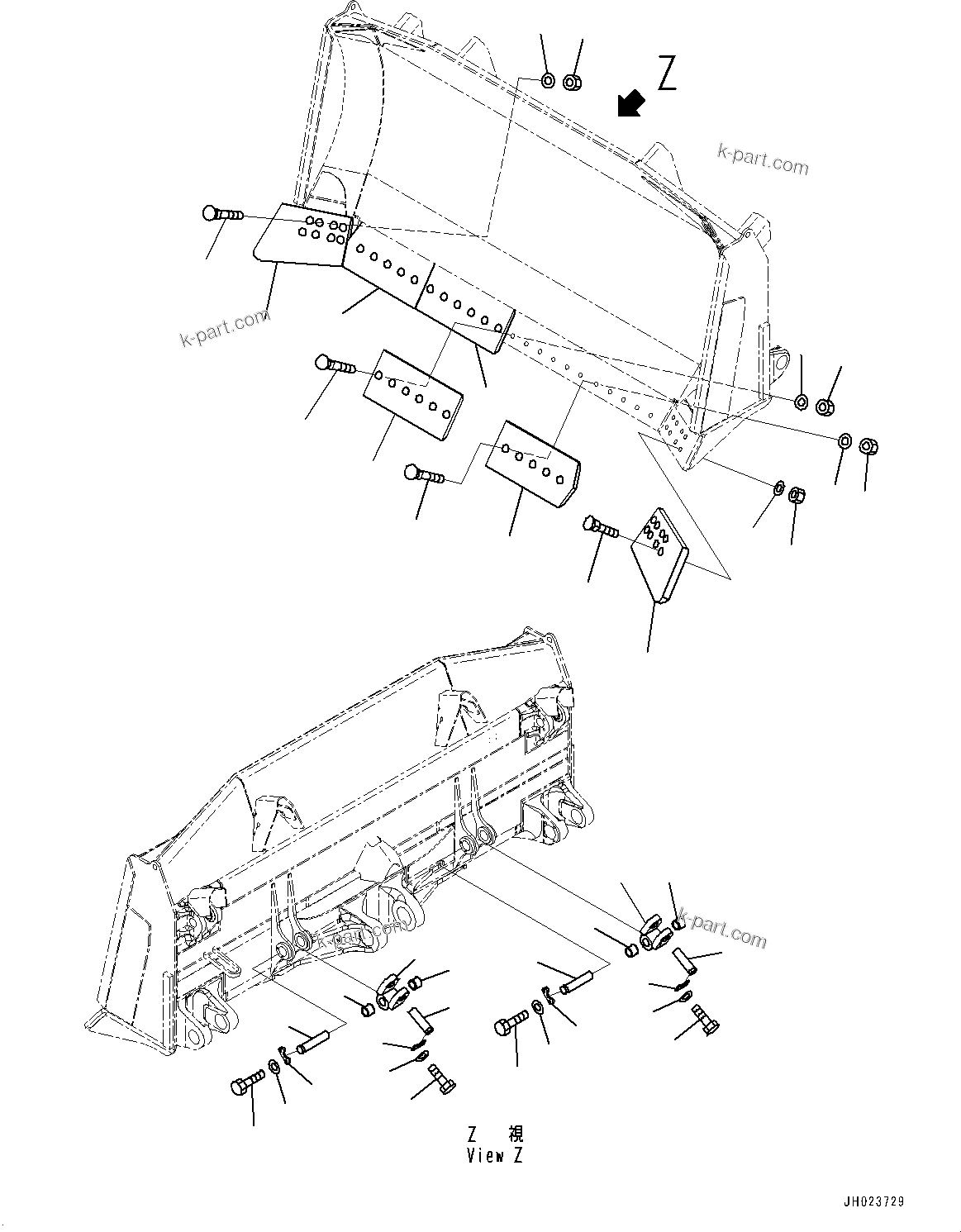 Z

k-part.com

k-part.com

k-part.com

k-part.com

Z 視
View Z

JH023729