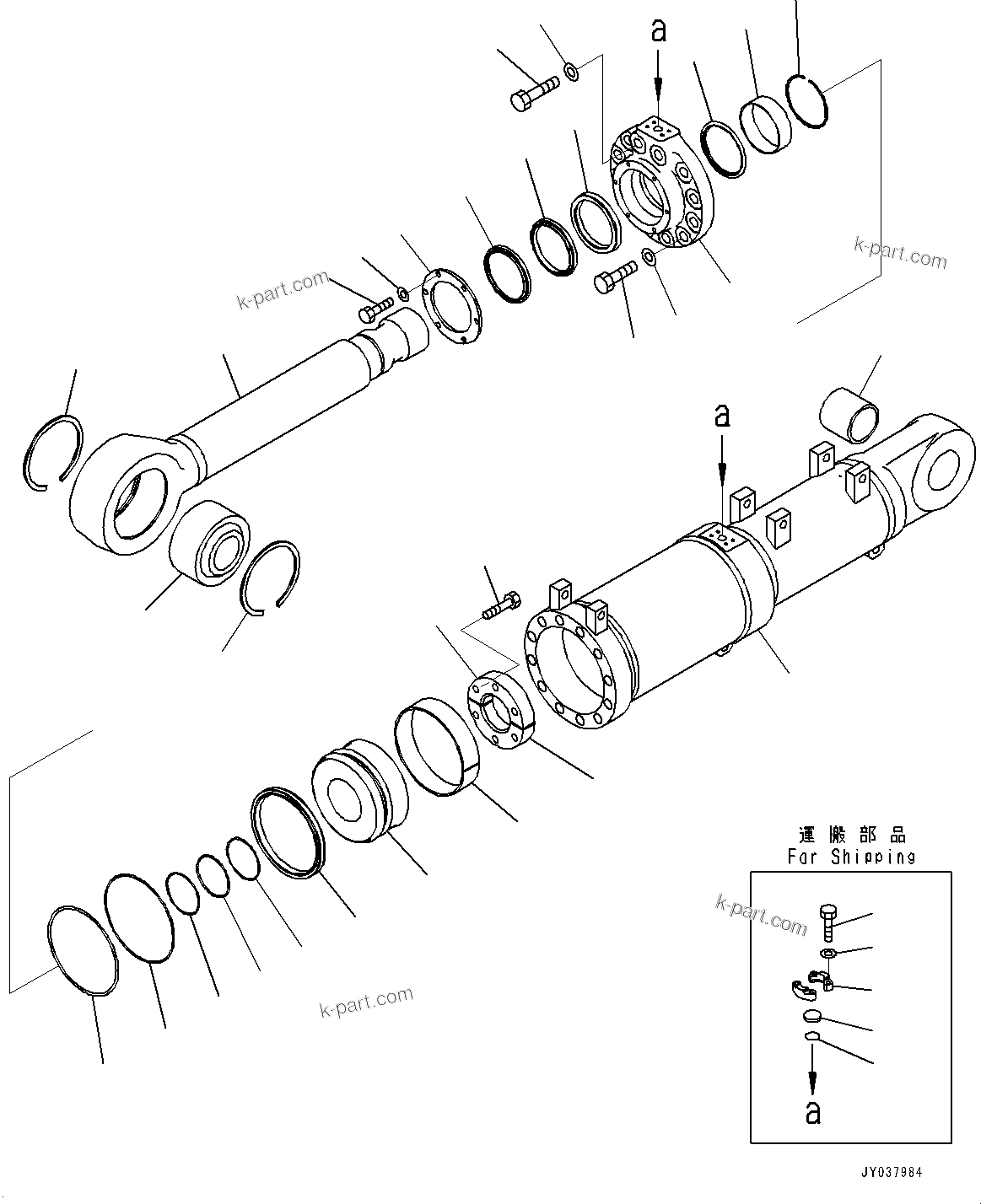 a

k-part.com

k-part.com

a

運搬部品
For Shipping

k-part.com

k-part.com

a

JY037984