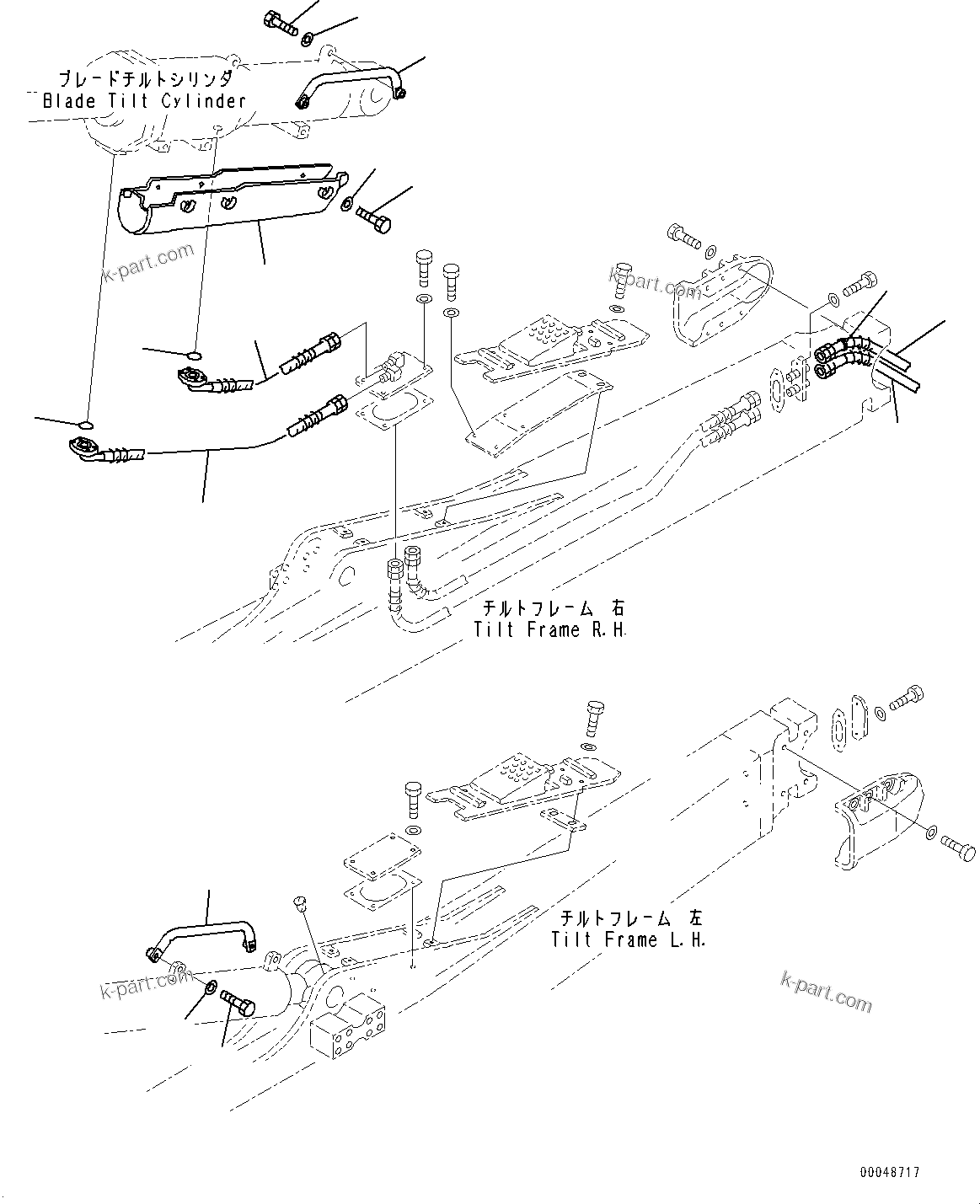 ブレードチルトシリンダ
Blade Tilt Cylinder

k-part.com

k-part.com

チルトフレーム 右
Tilt Frame R.H.

チルトフレーム 左
Tilt Frame L.H.

k-part.com

k-part.com

00048717