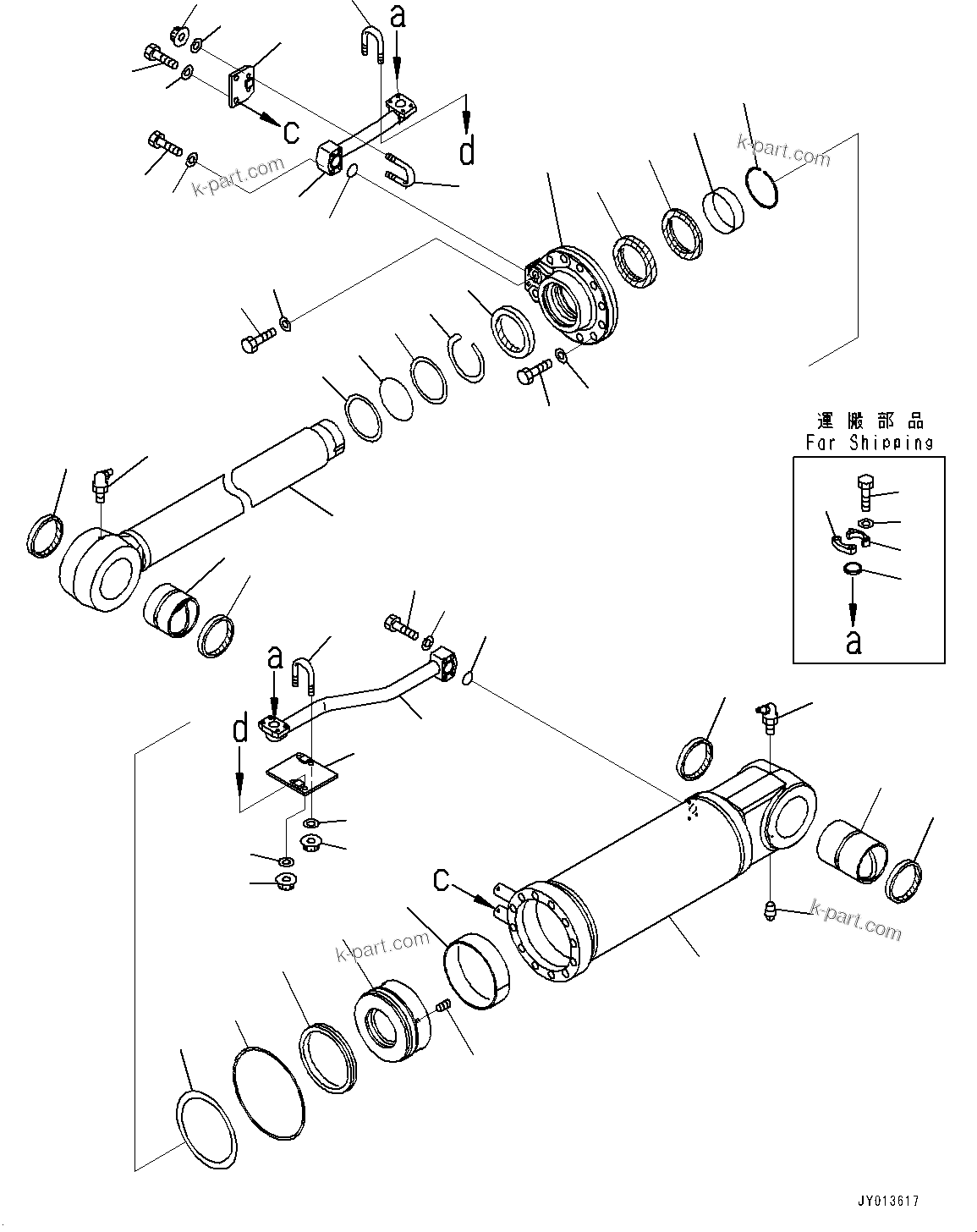 a
c
d
k-part.com
k-part.com
運搬部品
For Shipping
a
a
d
c
k-part.com
k-part.com
JY013617