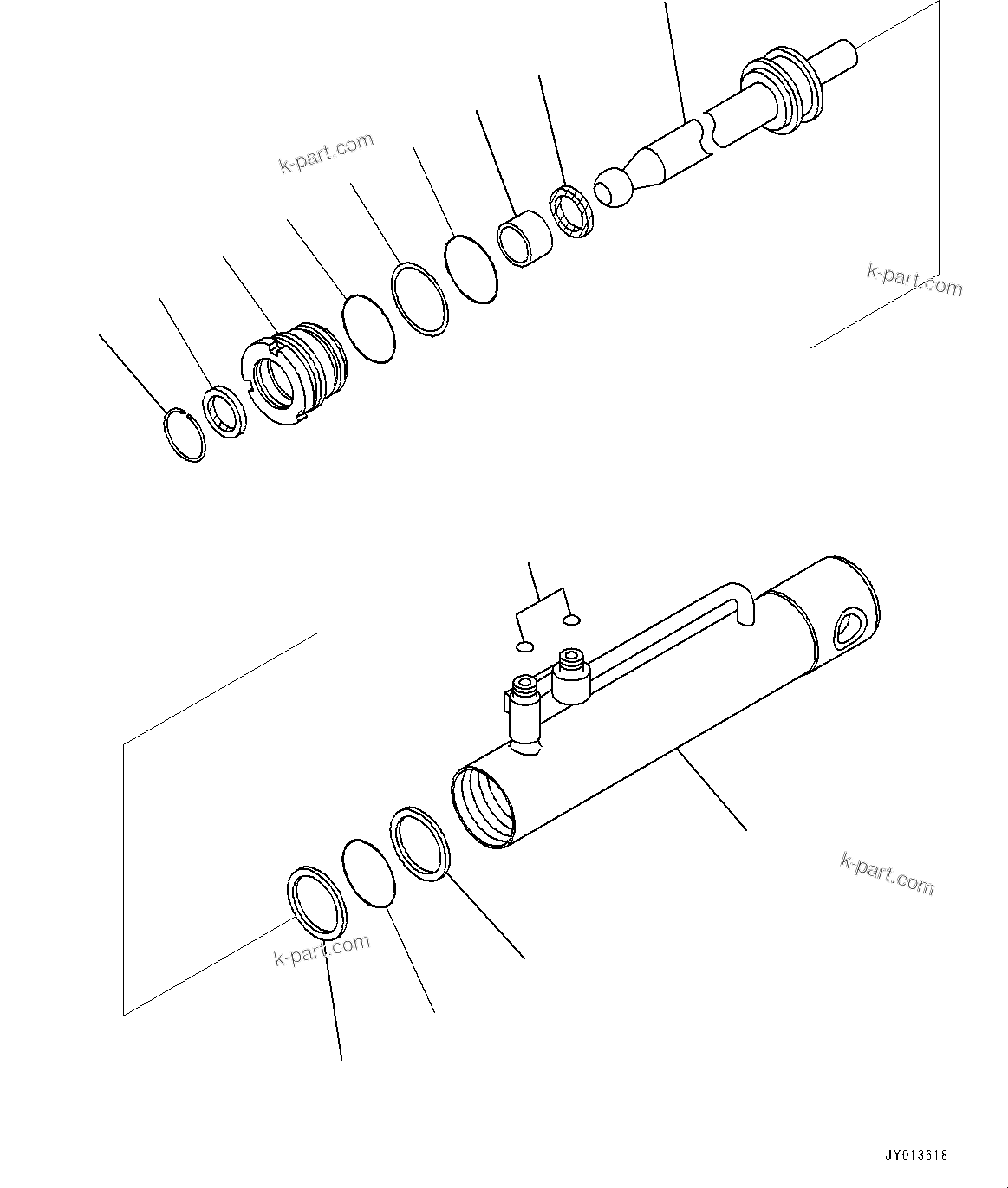 k-part.com

k-part.com

k-part.com

k-part.com

JY013618