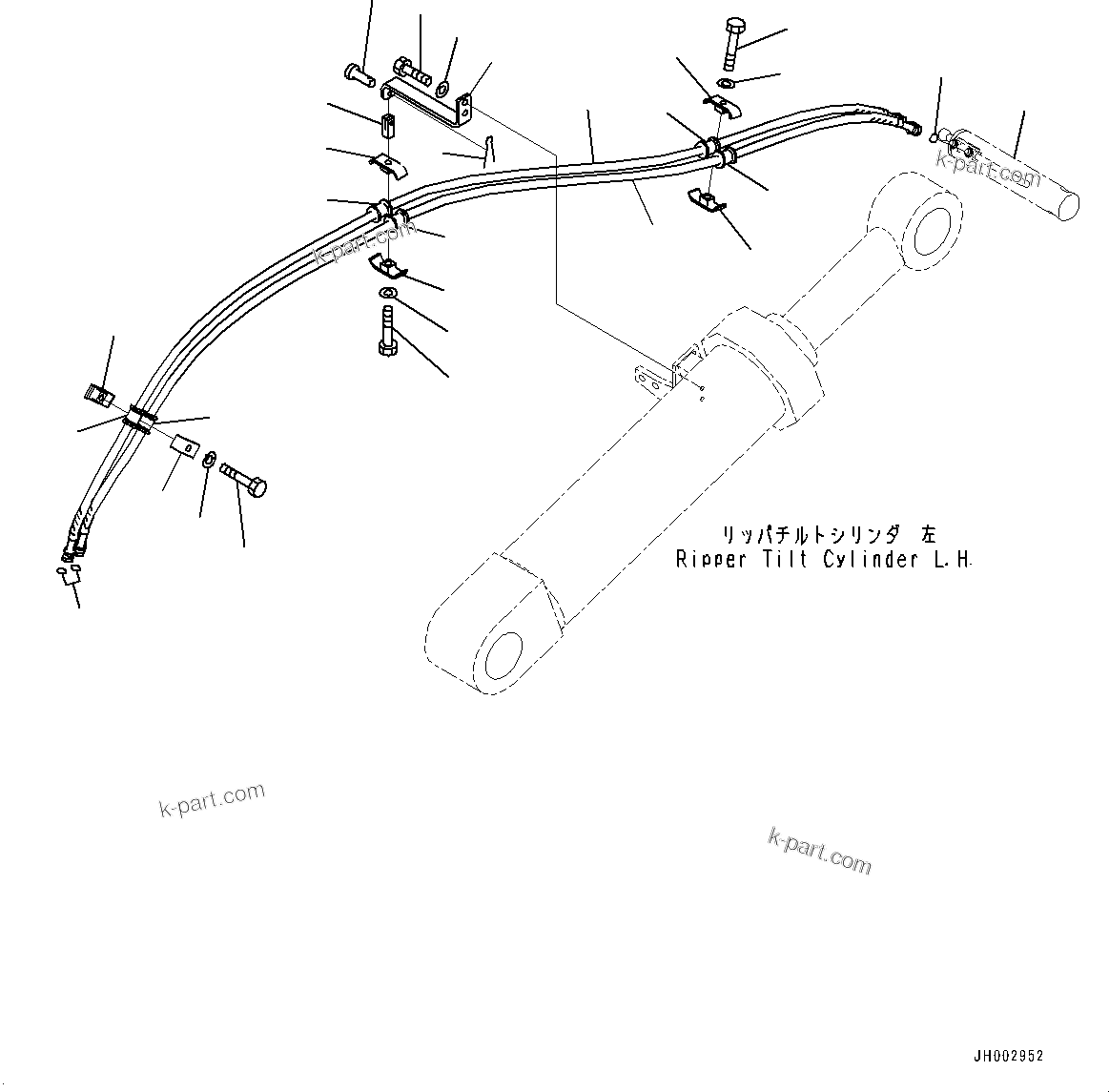 k-part.com

k-part.com

リッパチルトシリンダ 左
Ripper Tilt Cylinder L.H.

k-part.com

k-part.com

JH002952