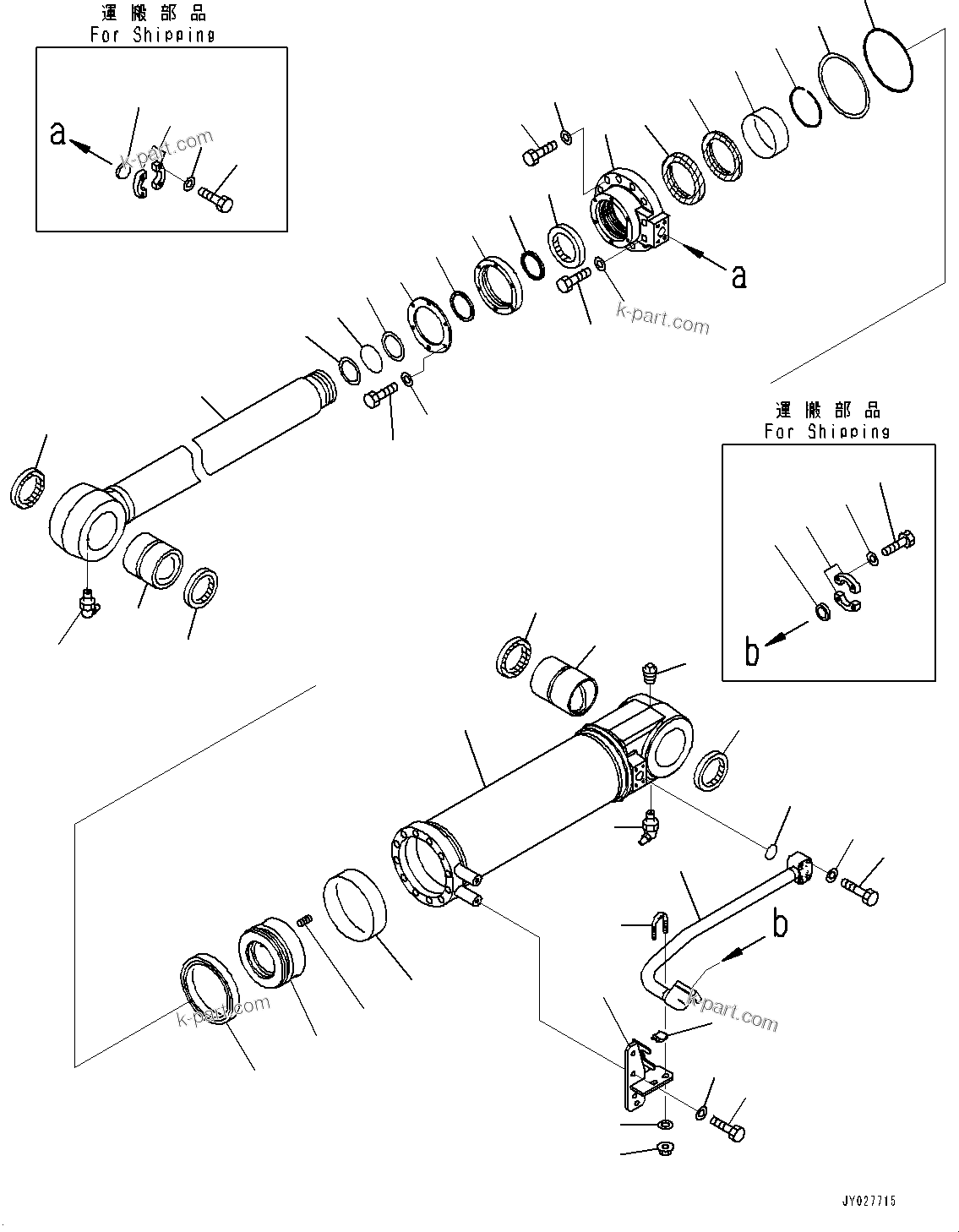 運搬部品
For Shipping

a

k-part.com

a

k-part.com

運搬部品
For Shipping

b

b

k-part.com

k-part.com

JY027715