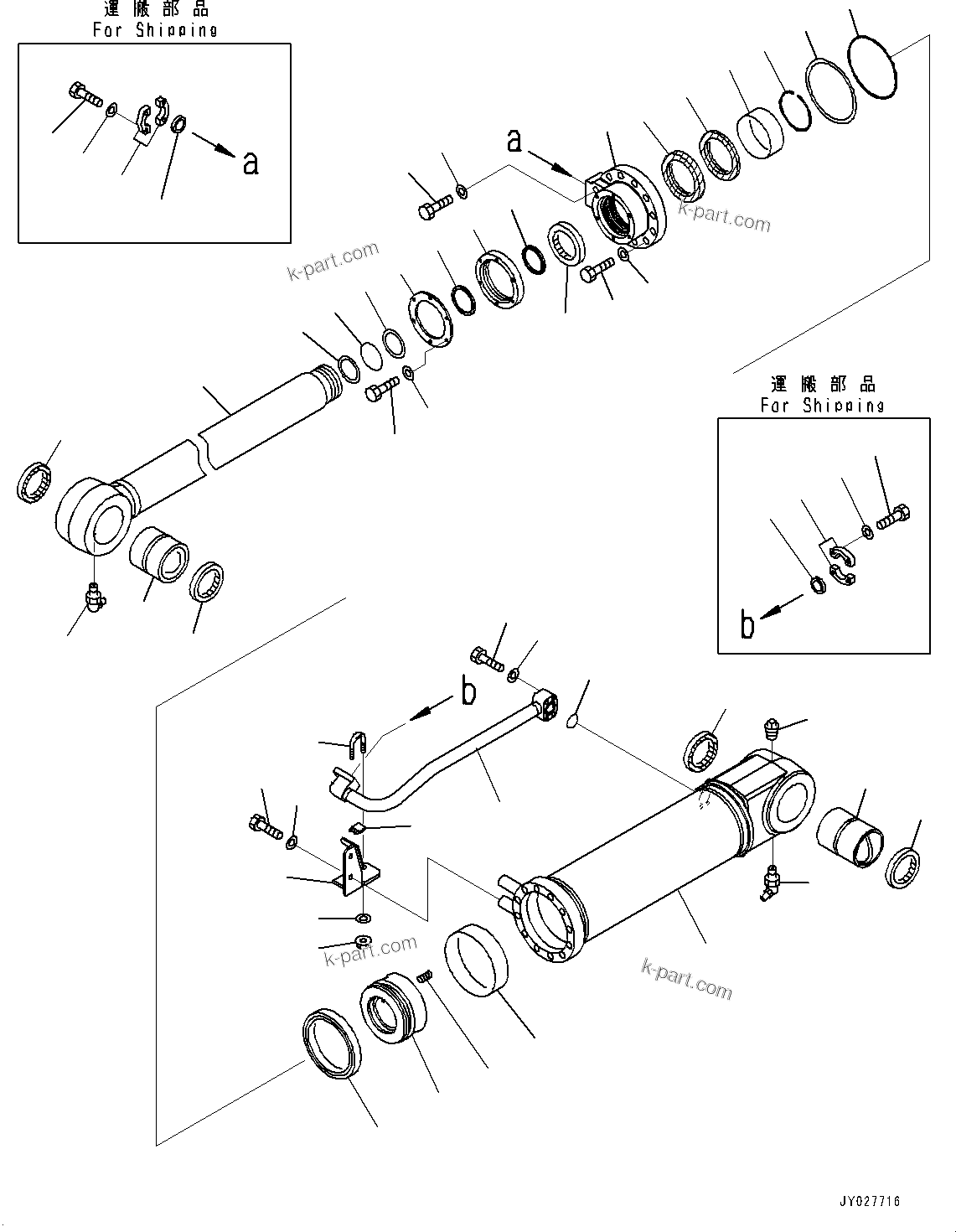 運搬部品
For Shipping

a

a

k-part.com

k-part.com

運搬部品
For Shipping

b

b

k-part.com

k-part.com

JY027716