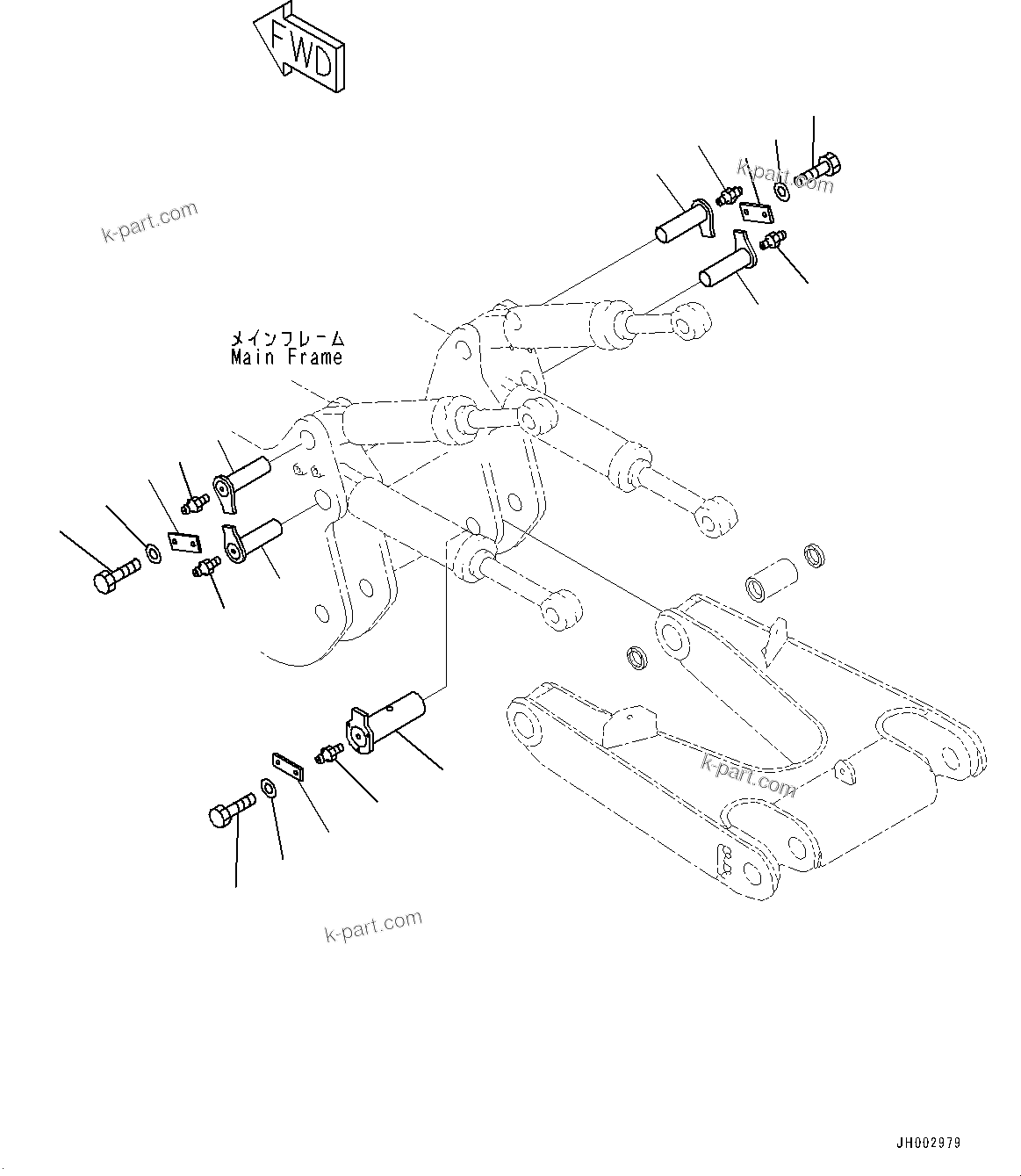 FWD

k-part.com

k-part.com

メインフレーム
Main Frame

k-part.com

k-part.com

JH002979