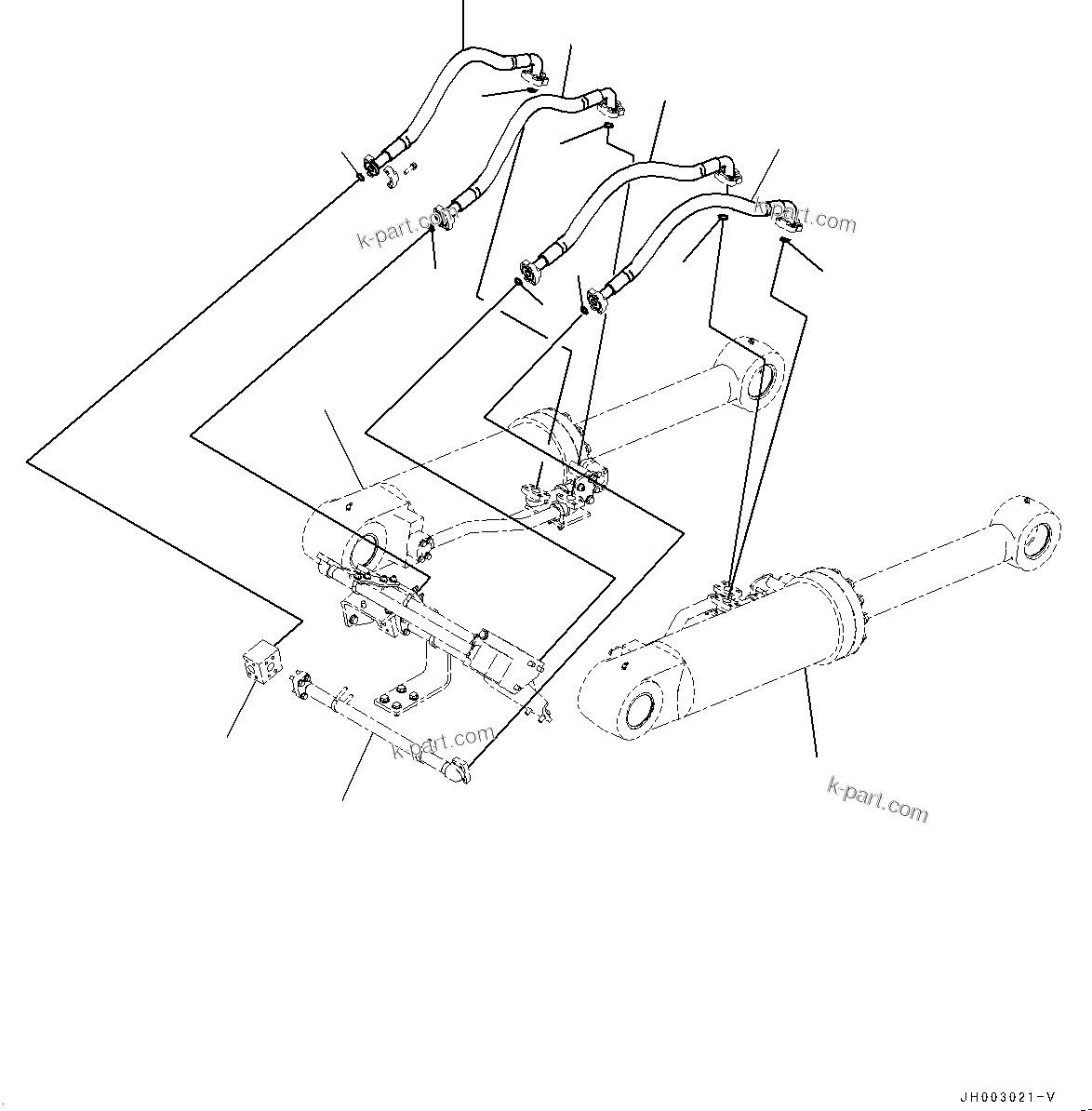 k-part.com

k-part.com

k-part.com

k-part.com

JH003021-V