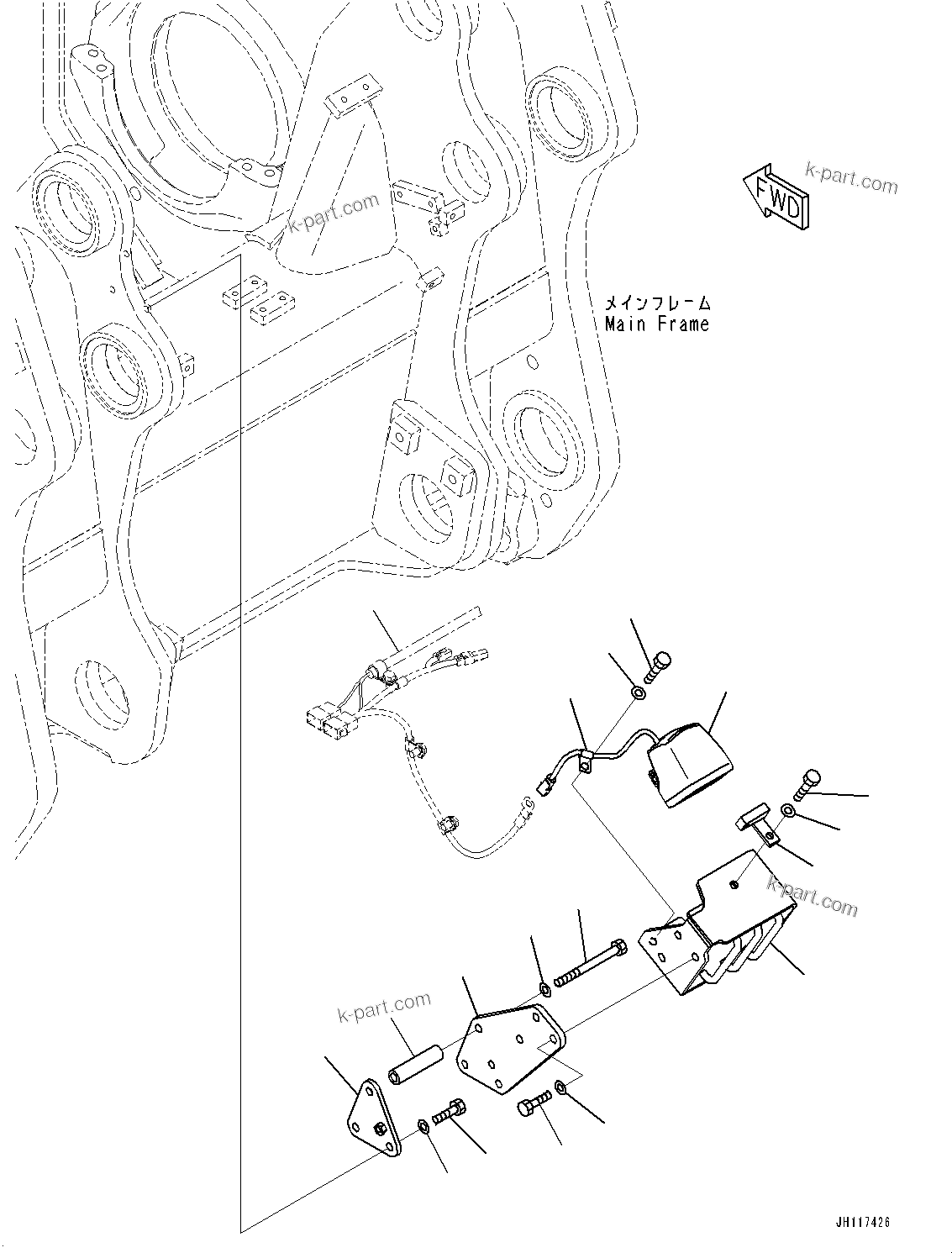 k-part.com

FWD

k-part.com

メインフレーム
Main Frame

k-part.com

k-part.com

JH117426