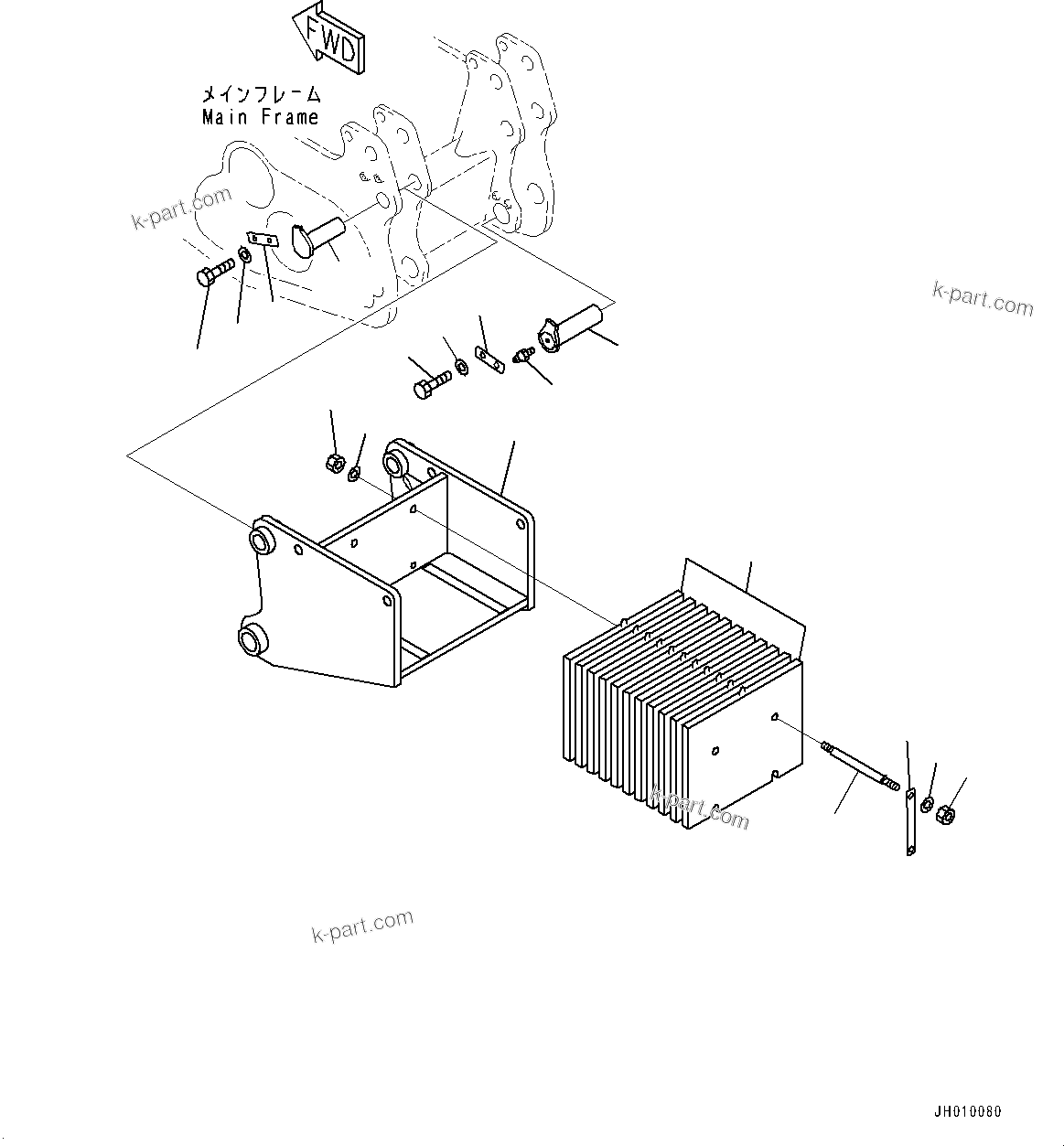 FWD

メインフレーム
Main Frame

k-part.com

k-part.com

k-part.com

k-part.com

JH010080