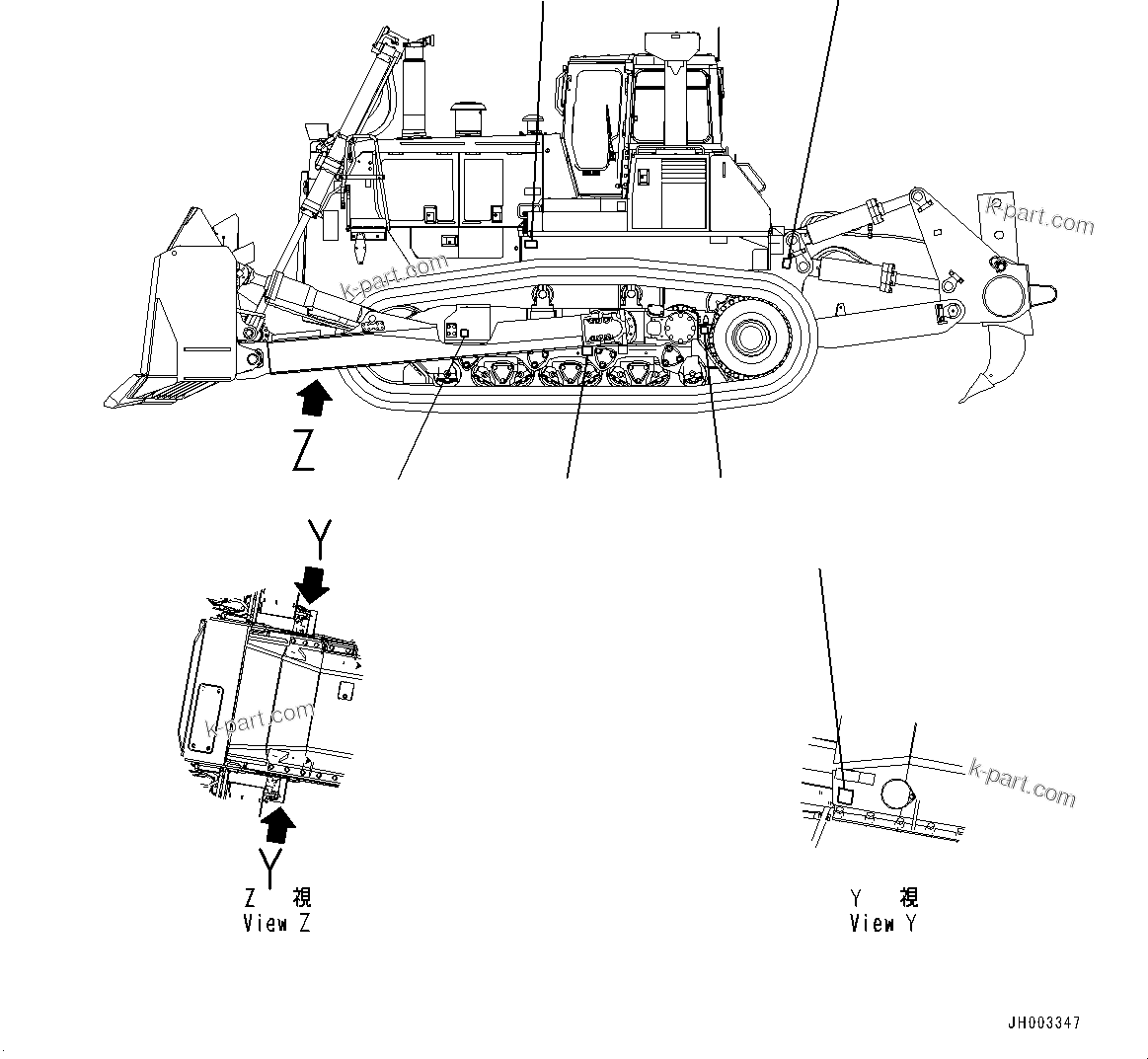 k-part.com

k-part.com

Z

Y

k-part.com

Y

Z 視
View Z

k-part.com

Y 視
View Y

JH003347