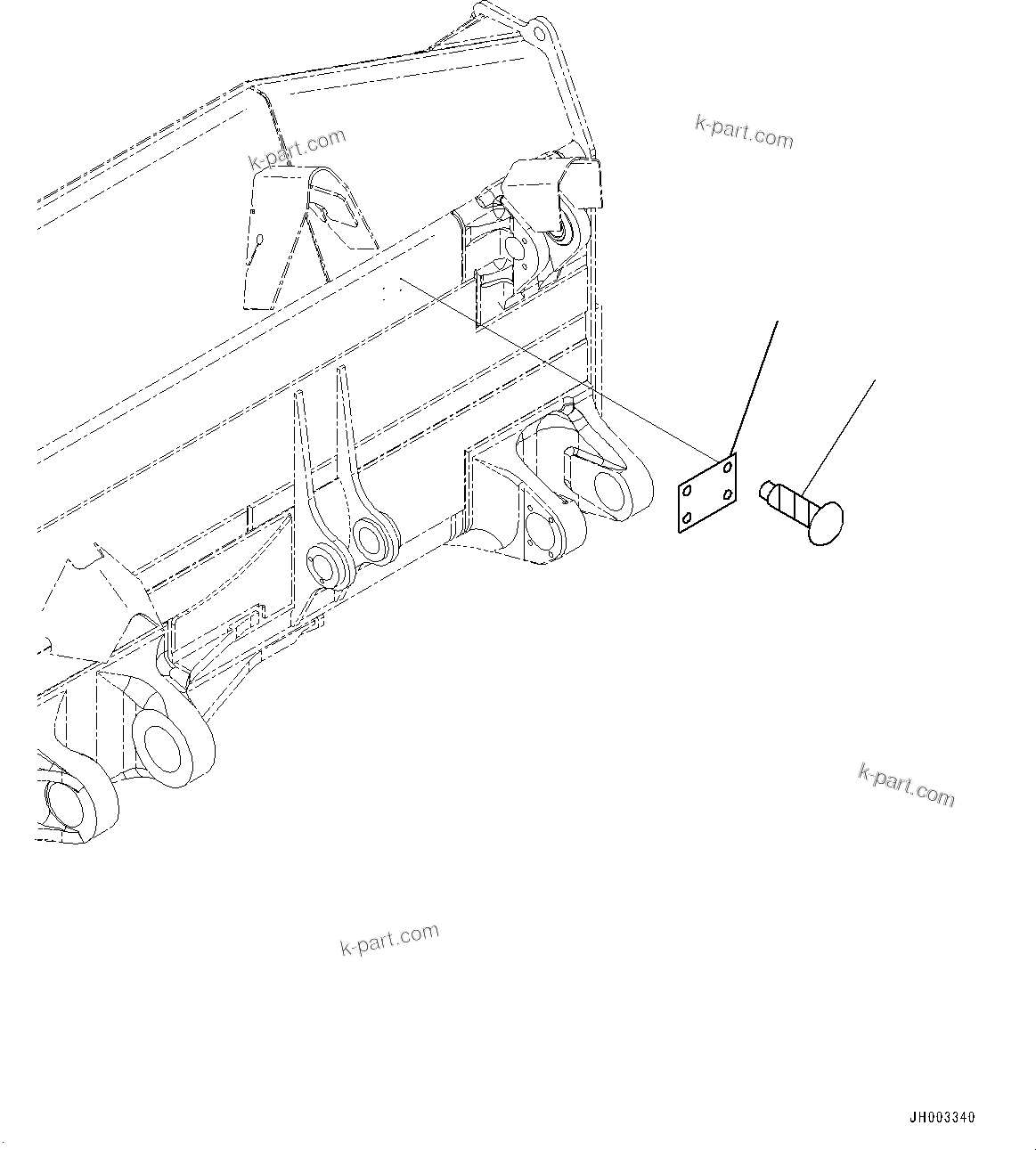 k-part.com
k-part.com
k-part.com
k-part.com
JH003340