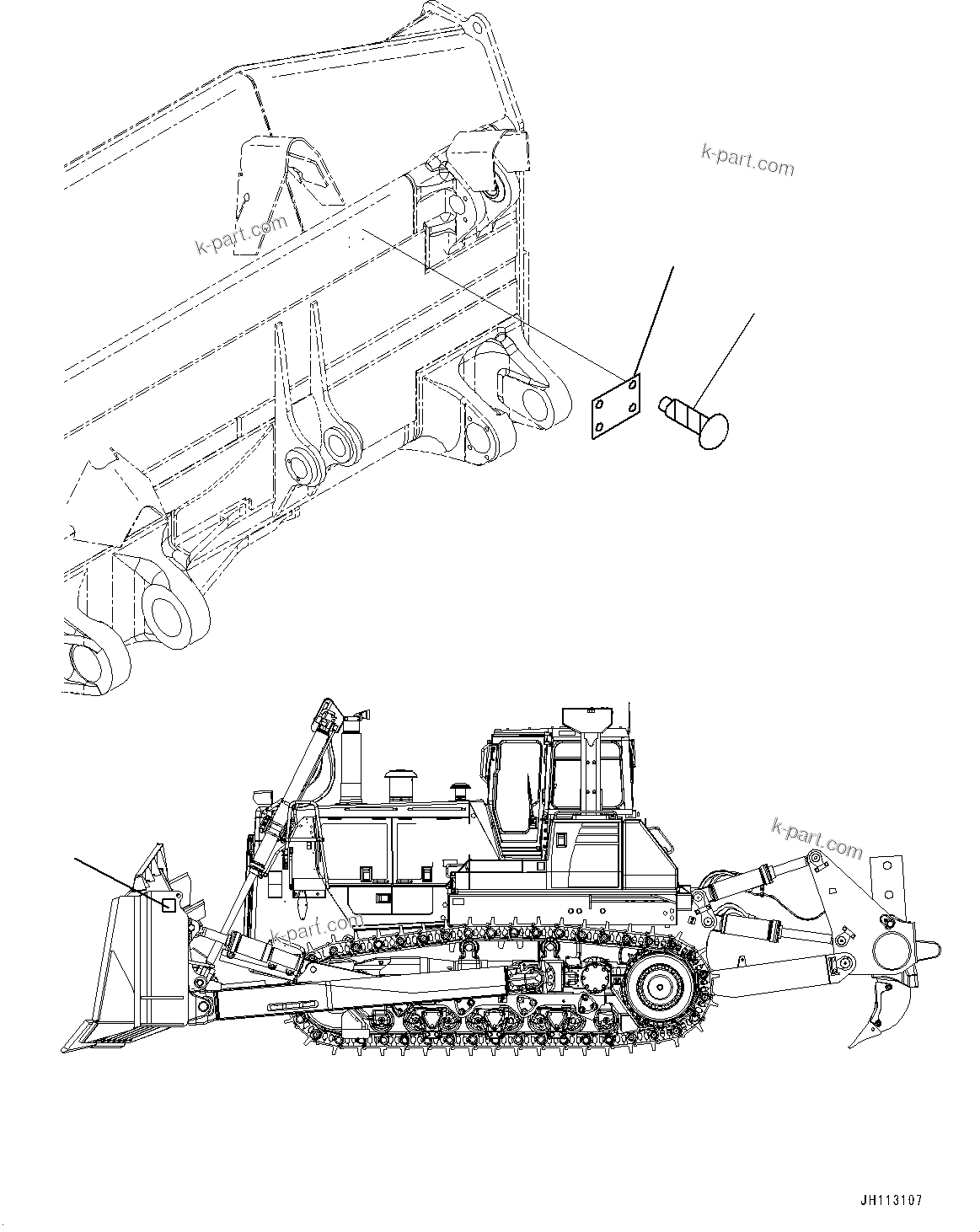 k-part.com

k-part.com

k-part.com

k-part.com

JH113107