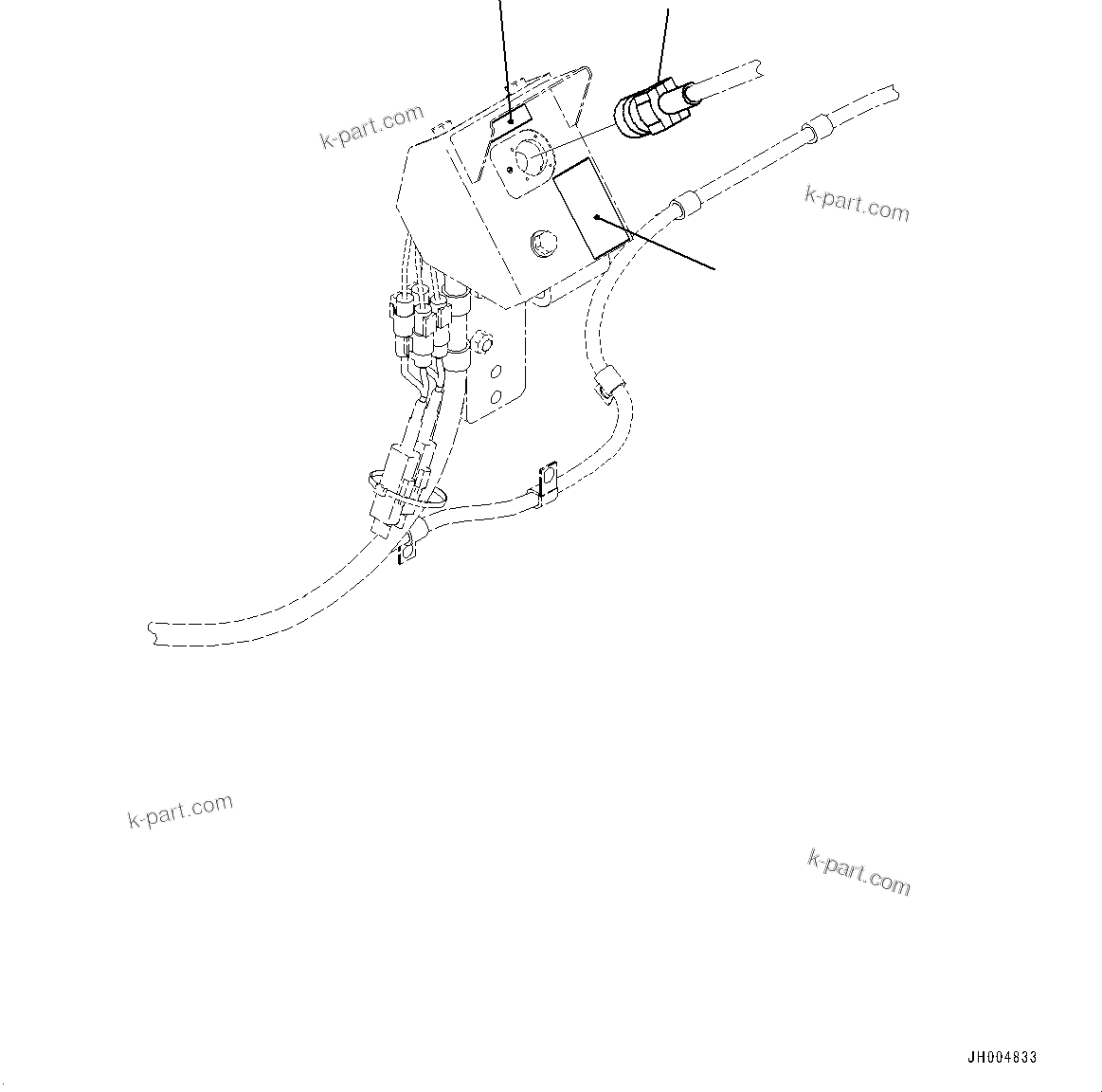 k-part.com

k-part.com

k-part.com

k-part.com

JH004833