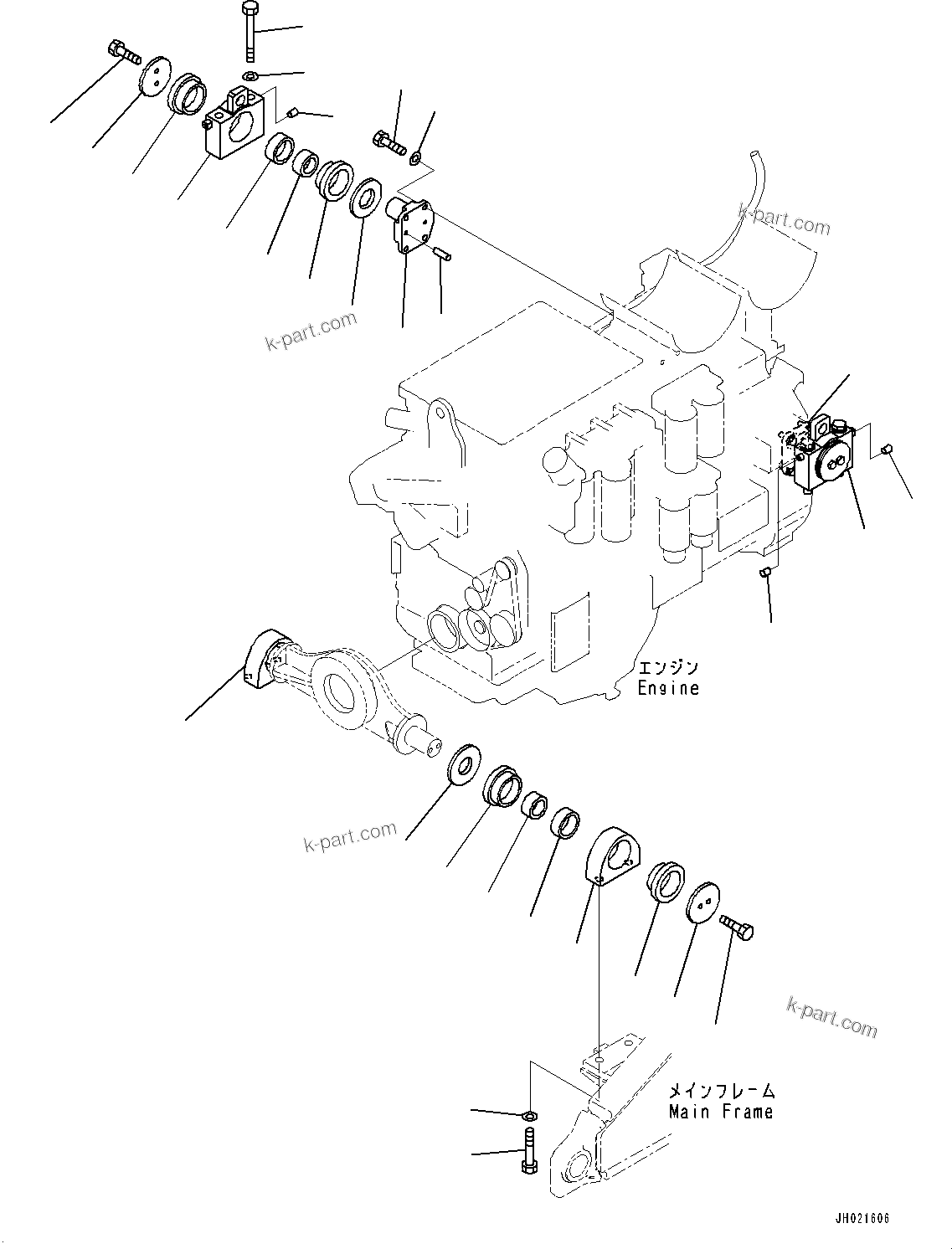 k-part.com

k-part.com

エンジン
Engine

k-part.com

k-part.com

メインフレーム
Main Frame

JH021606