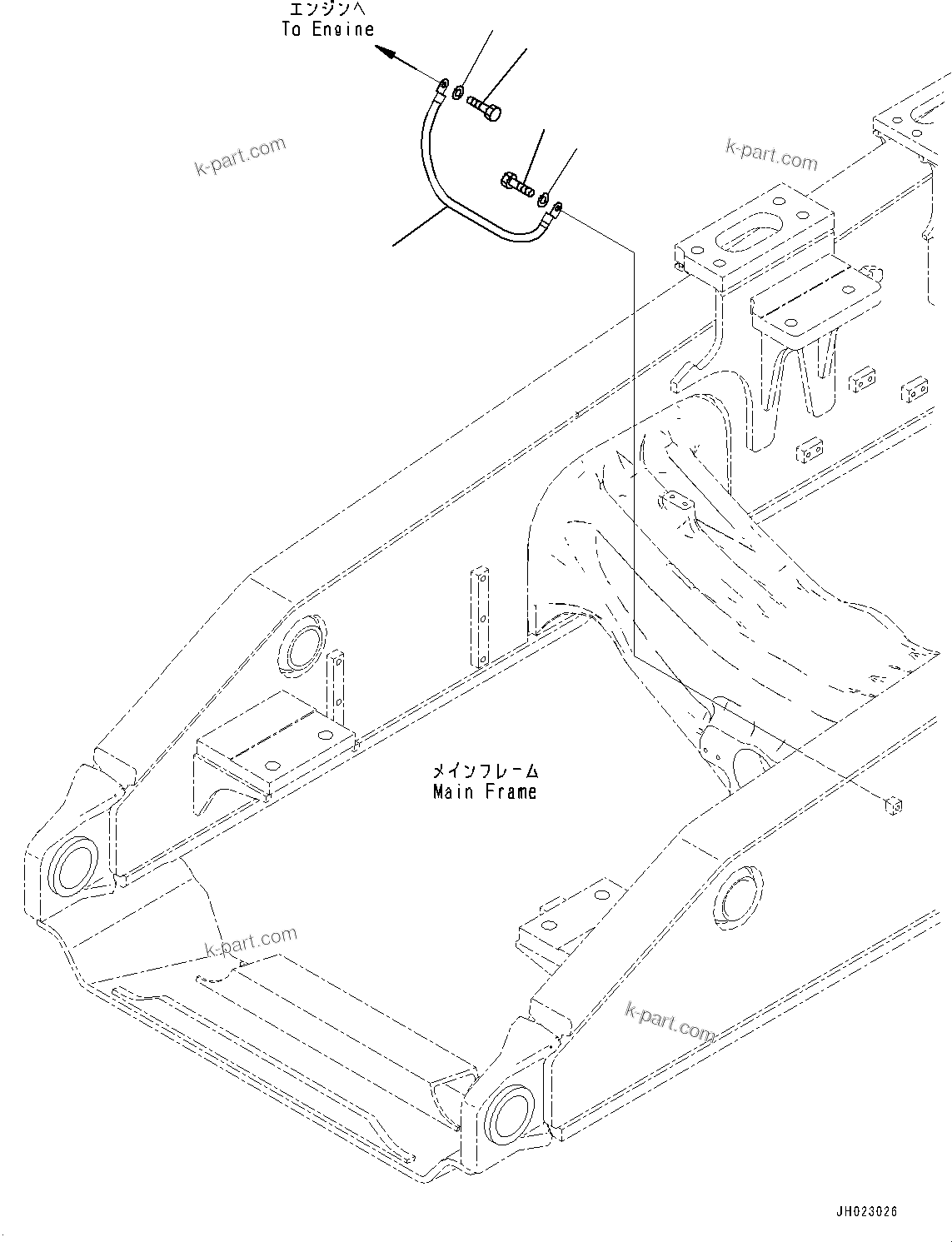 エンジンへ
To Engine

k-part.com

k-part.com

メインフレーム
Main Frame

k-part.com

k-part.com

JH023026