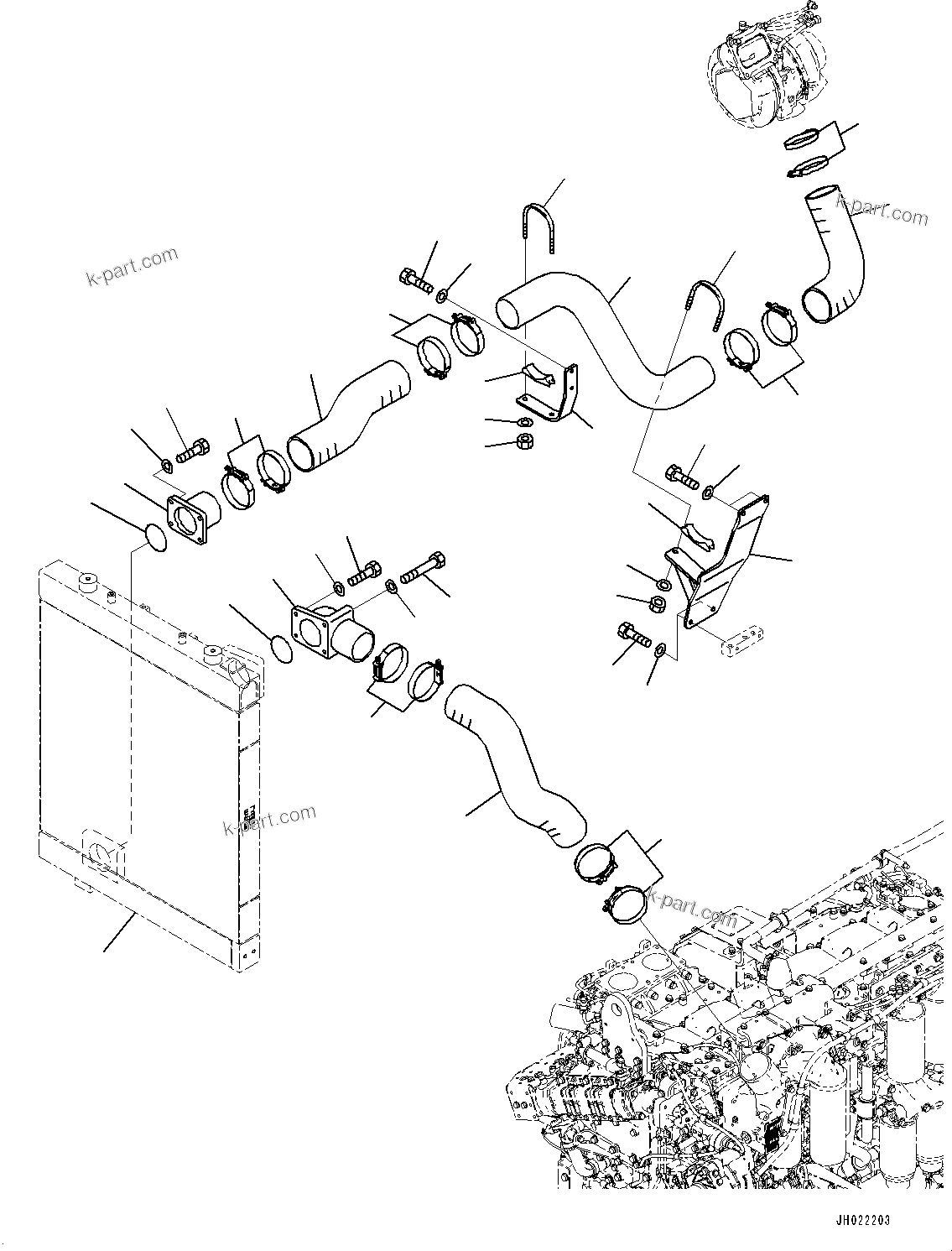 k-part.com

k-part.com

k-part.com

k-part.com

JH022203