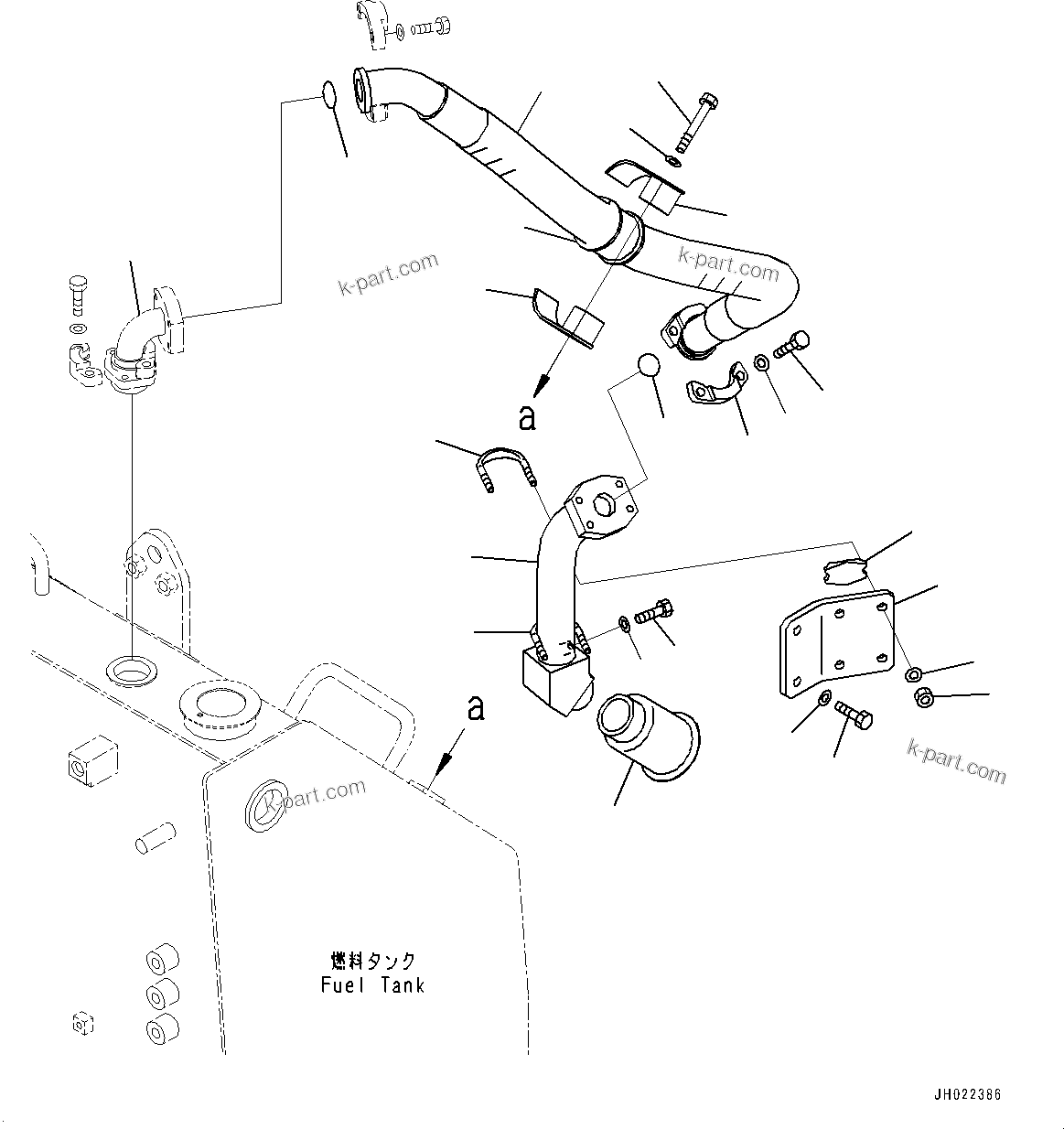 k-part.com

k-part.com

a

a

k-part.com

k-part.com

燃料タンク
Fuel Tank

JH022386