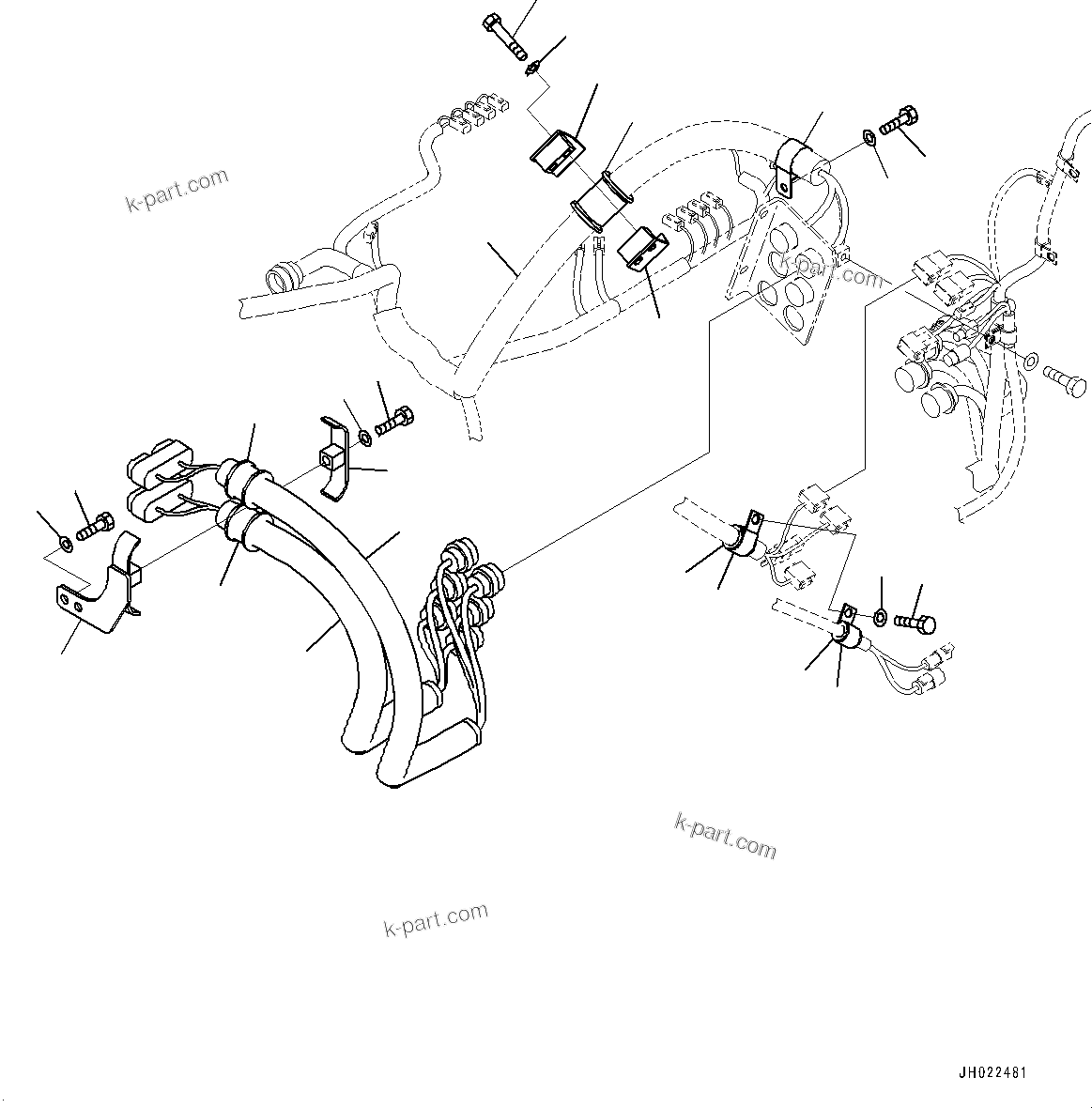 k-part.com

k-part.com

k-part.com

k-part.com

JH022481