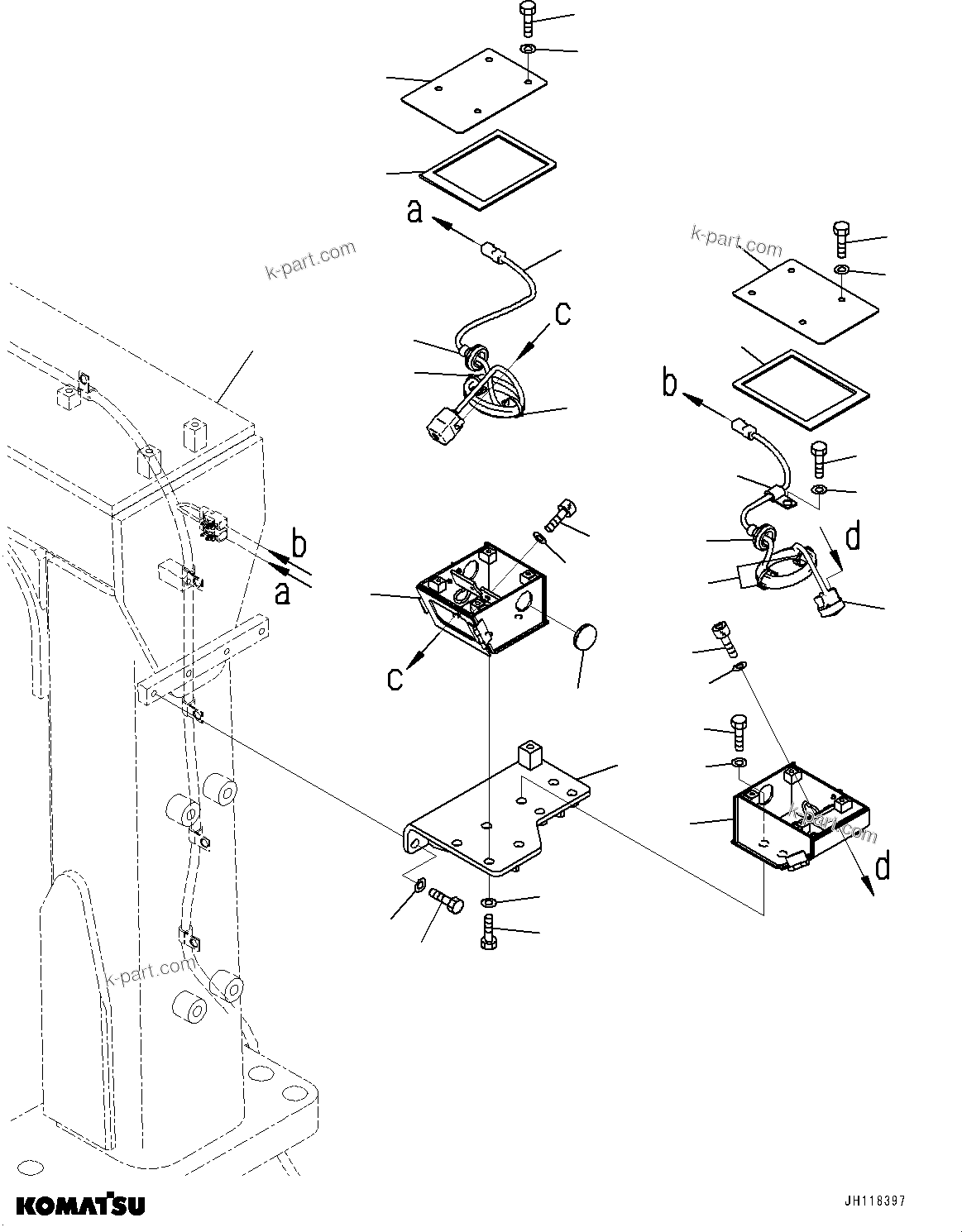 a
k-part.com
k-part.com
c
b
b
a
d
c
k-part.com
d
k-part.com
KOMATSU
JH118397