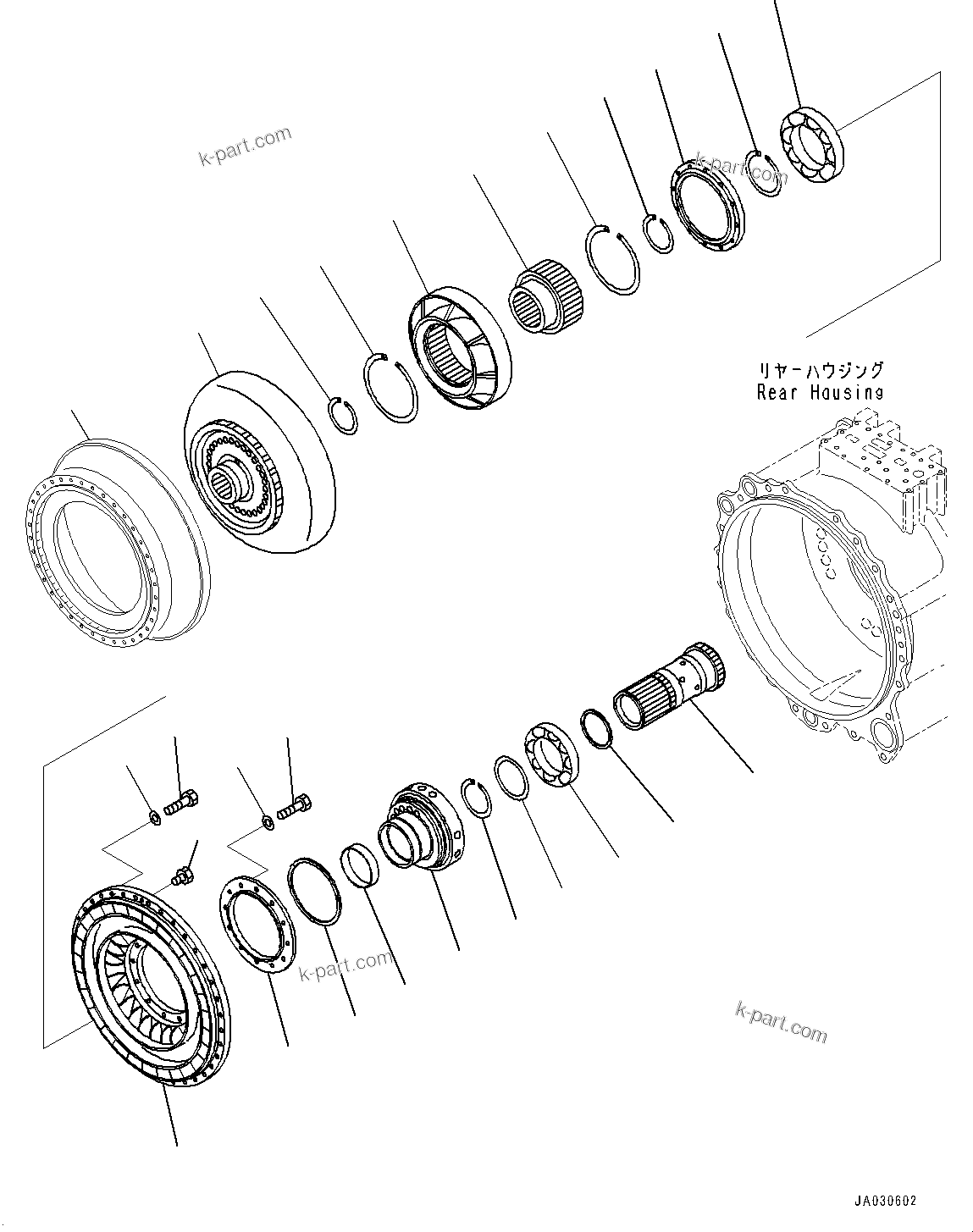 k-part.com

k-part.com

リヤーハウジング
Rear Housing

k-part.com

k-part.com

JA030602