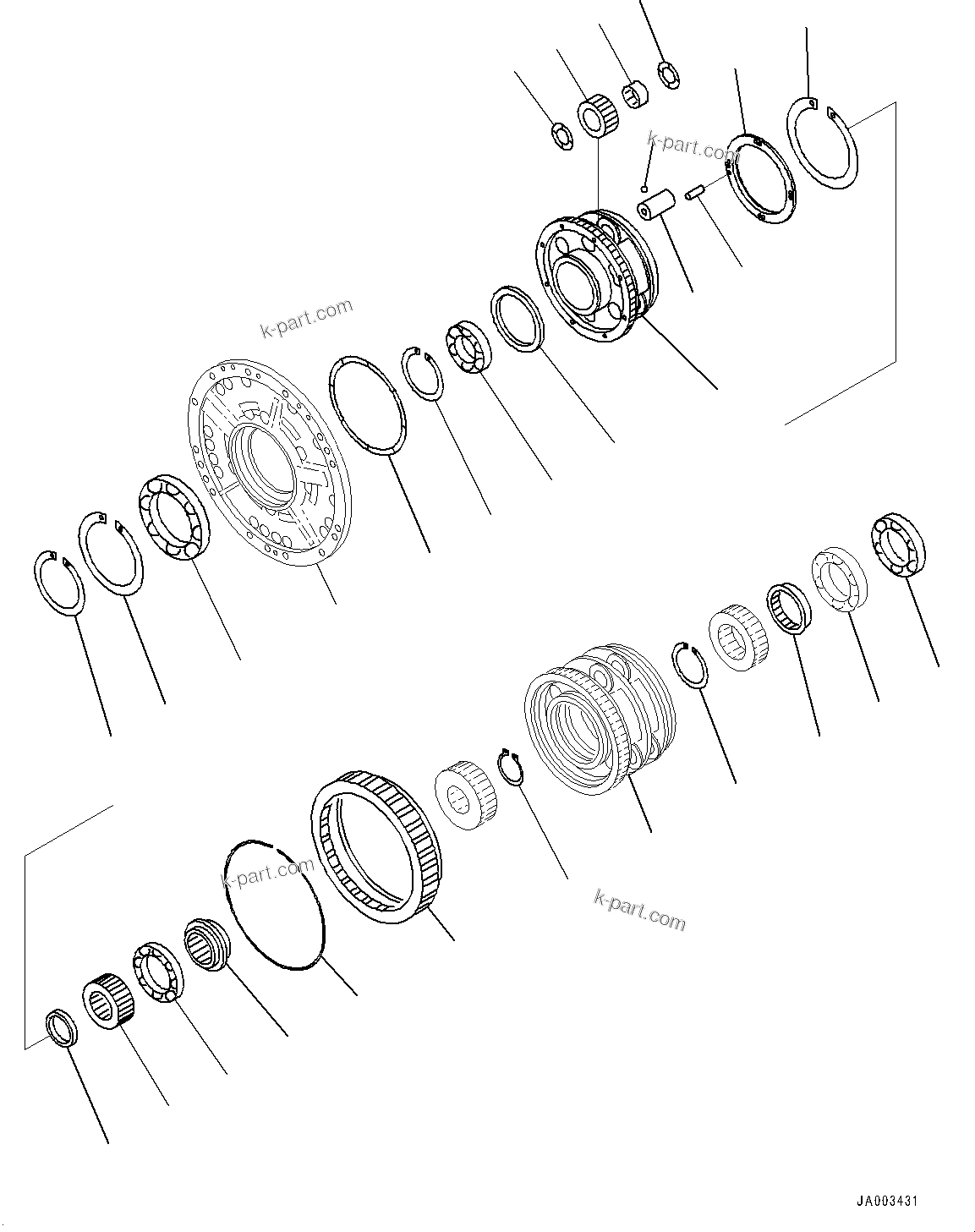 k-part.com

k-part.com

k-part.com

k-part.com

JA003431