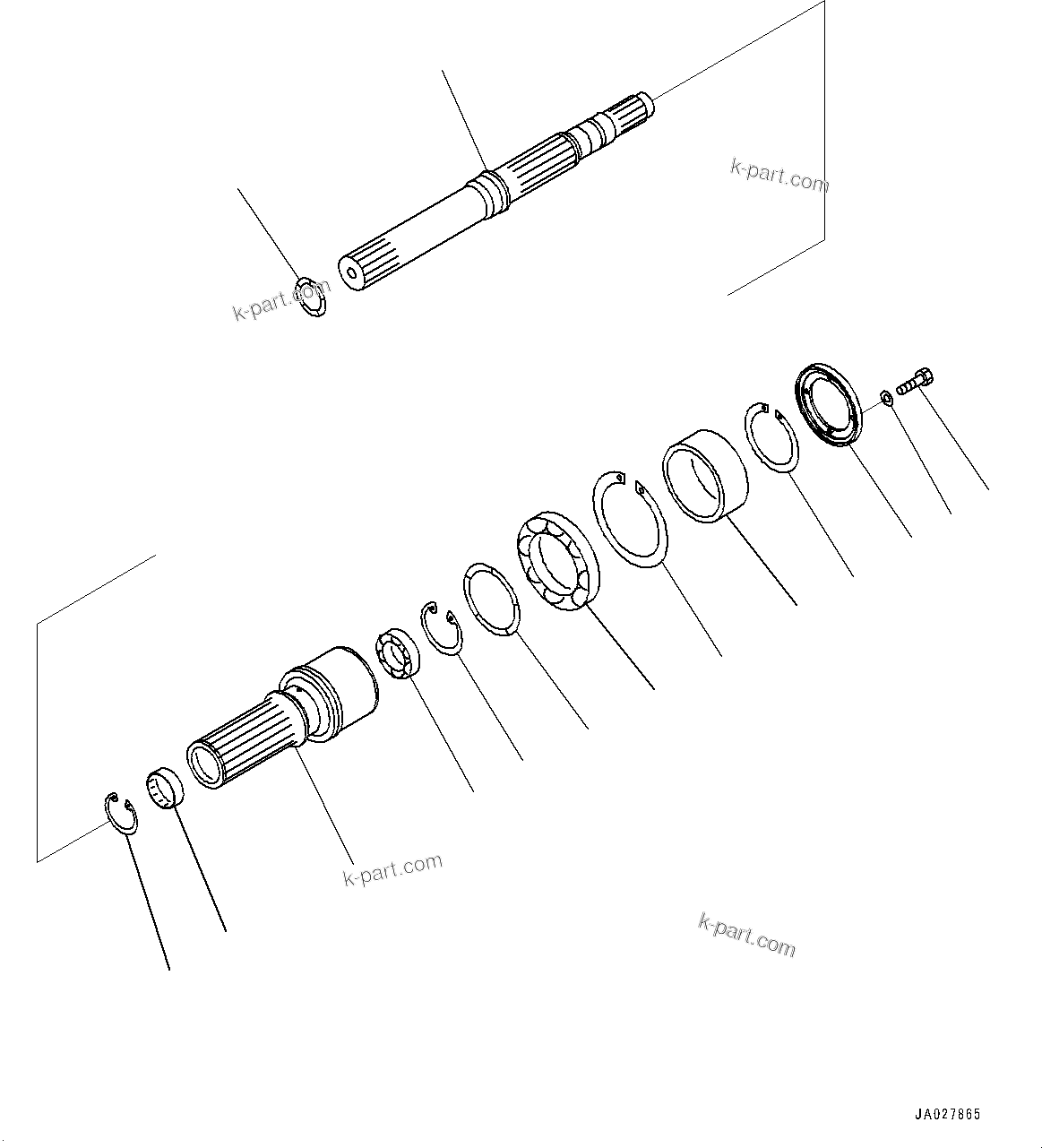 k-part.com

k-part.com

k-part.com

k-part.com

JA027865