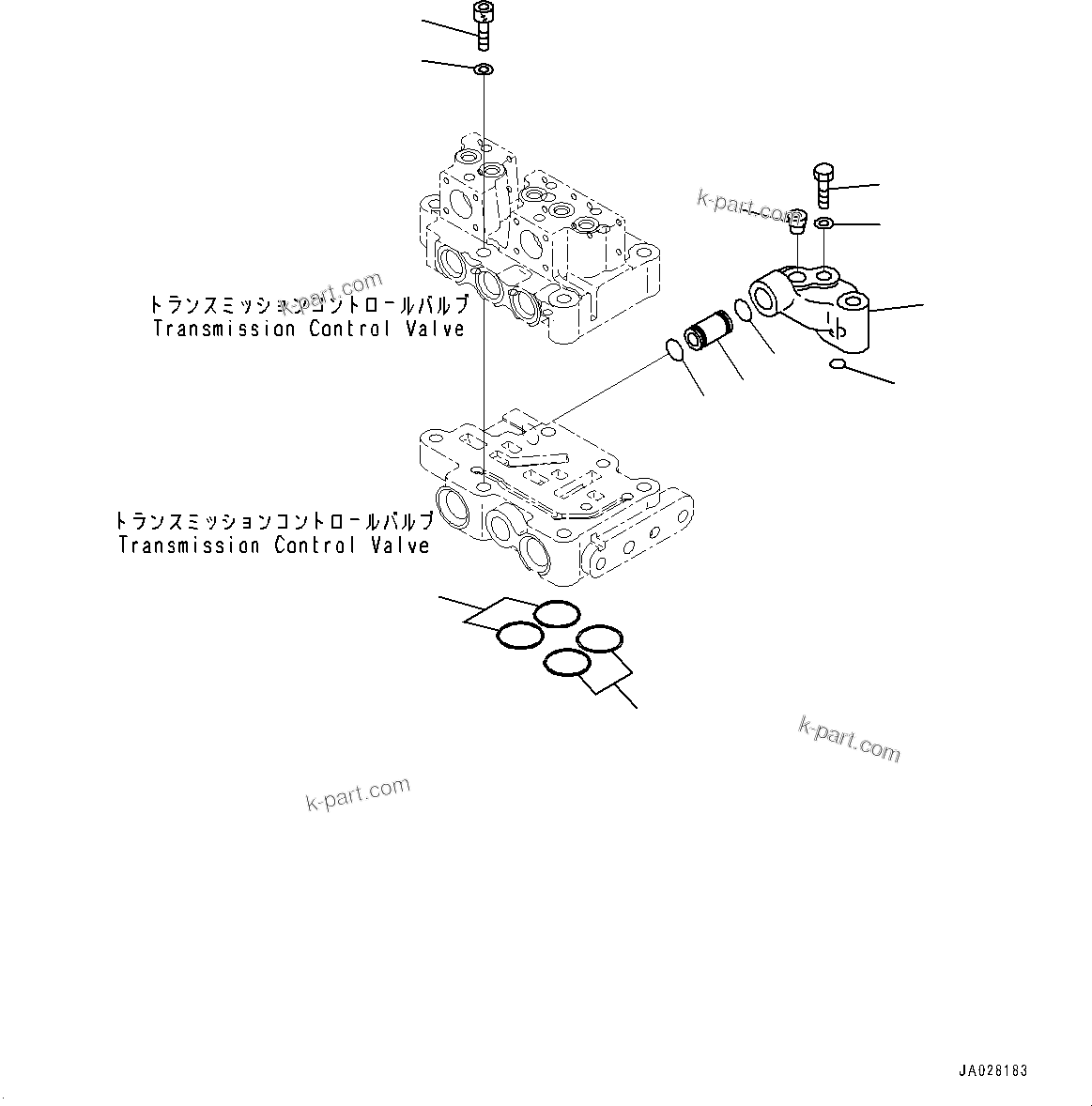 k-part.com

k-part.com

トランスミッションコントロールバルブ
Transmission Control Valve

トランスミッションコントロールバルブ
Transmission Control Valve

k-part.com

k-part.com

JA028183