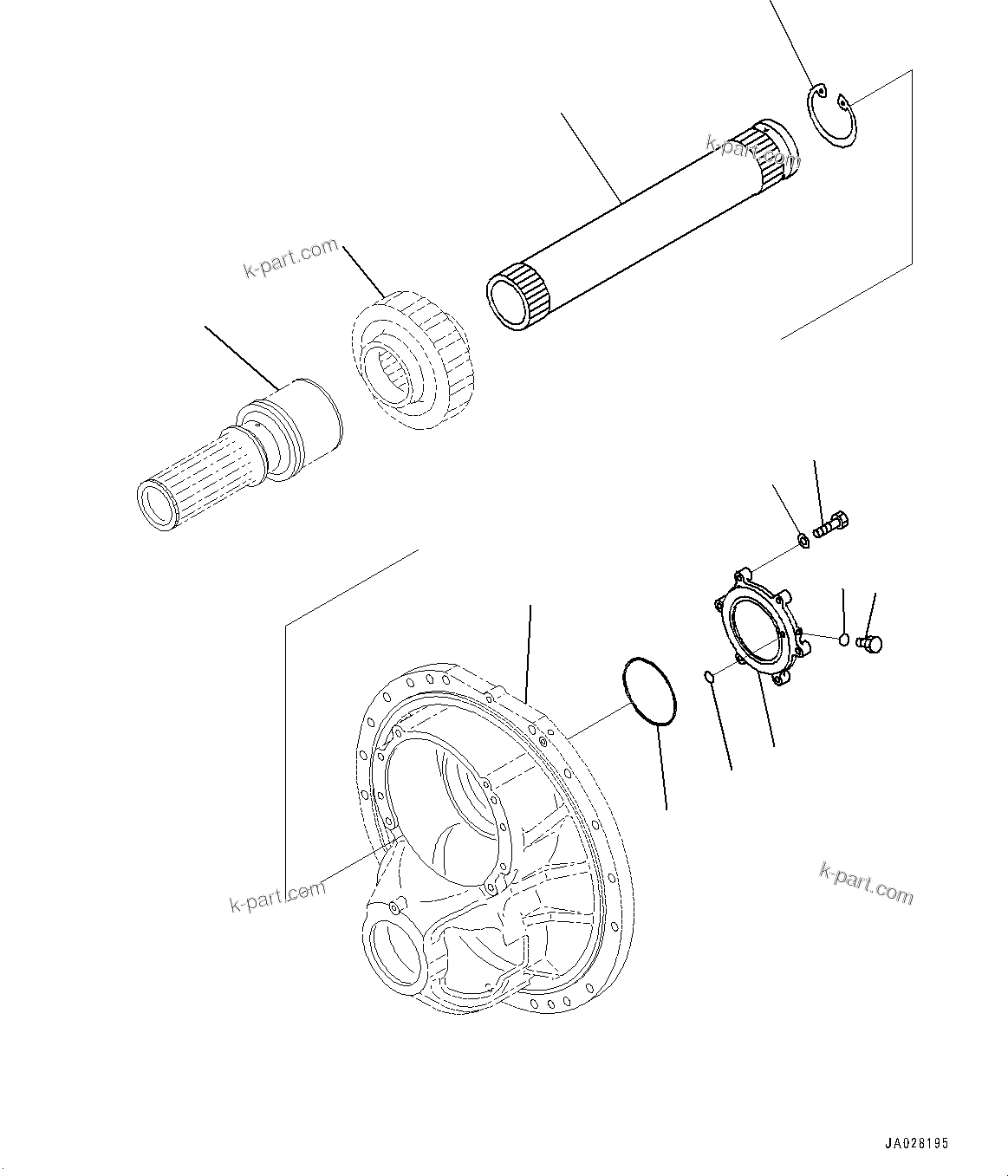 k-part.com

k-part.com

k-part.com

k-part.com

JA028195