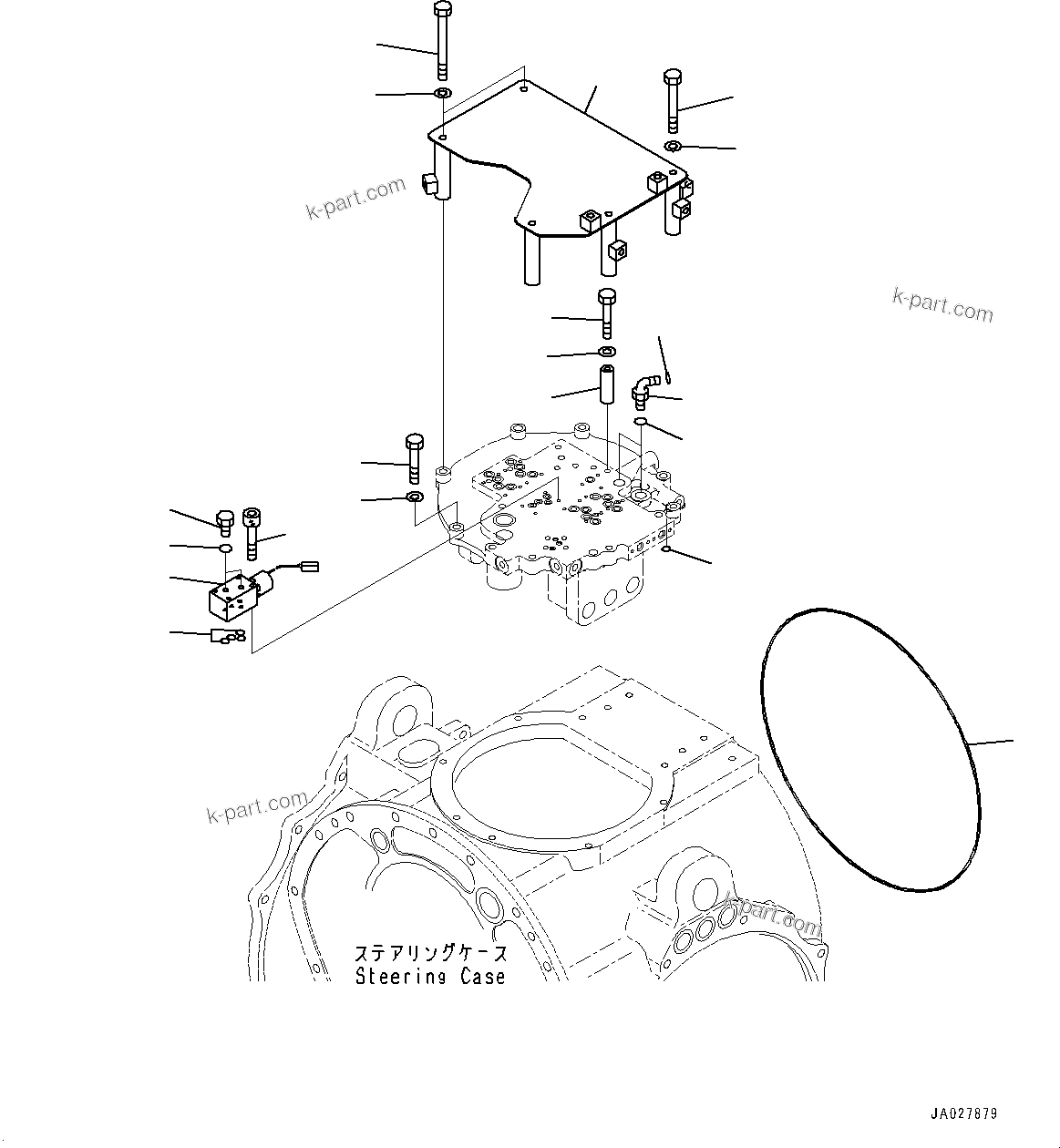 k-part.com

k-part.com

k-part.com

k-part.com

ステアリングケース
Steering Case

JA027879